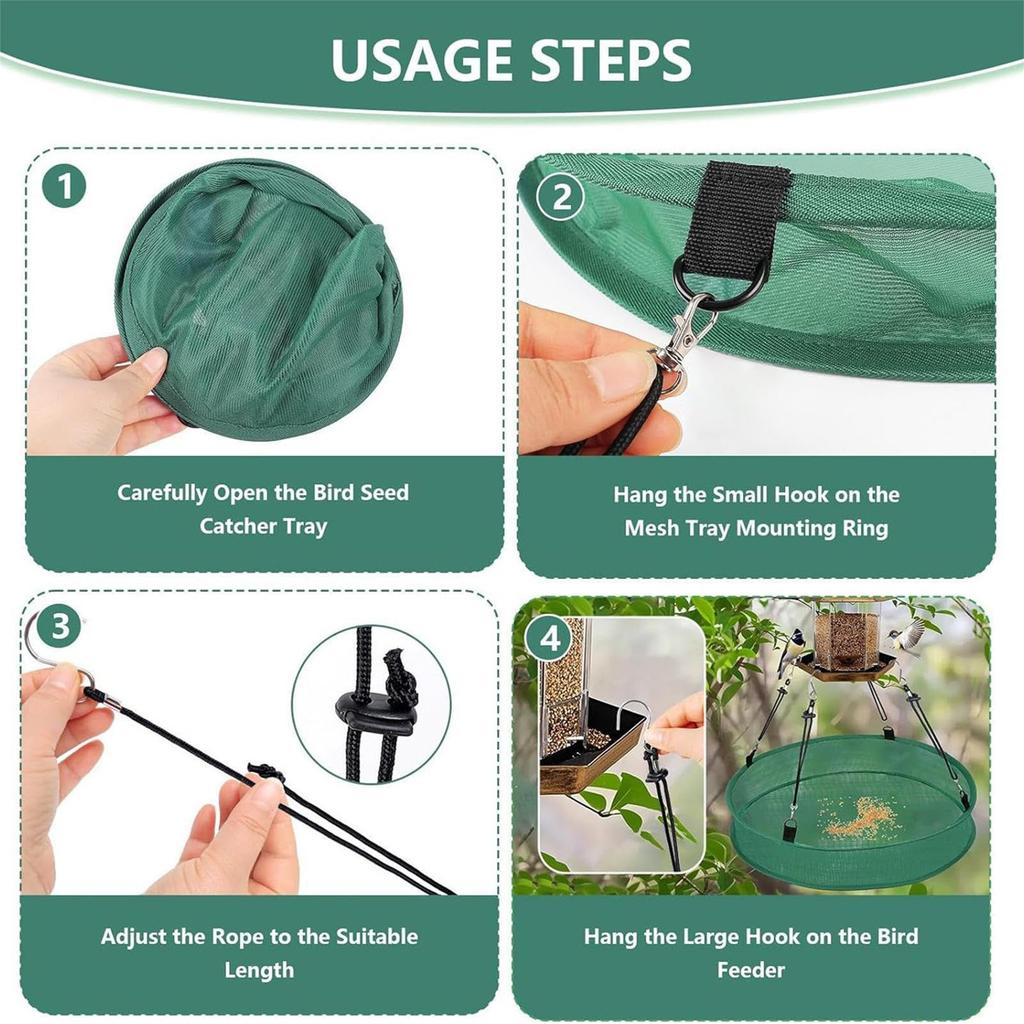 USAGE STEPS

1

Carefully Open the Bird Seed Catcher Tray

2

Hang the Small Hook on the Mesh Tray Mounting Ring

3

Adjust the Rope to the Suitable Length

4

Hang the Large Hook on the Bird Feeder