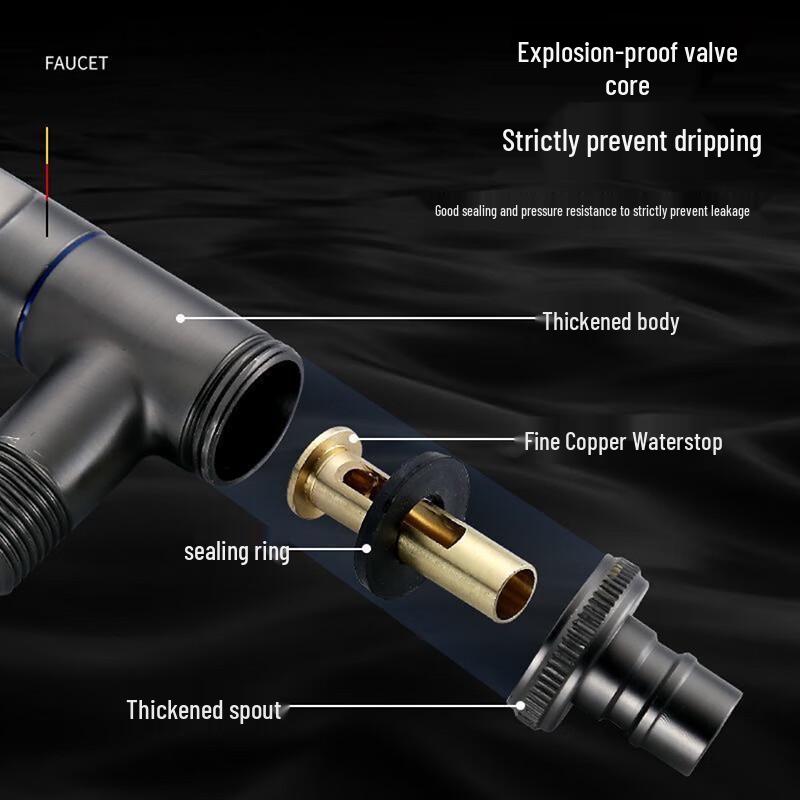 FAUCET

Explosion-proof valve core

Strictly prevent dripping

Good sealing and pressure resistance to strictly prevent leakage

Thickened body

Fine Copper Waterstop

sealing ring

Thickened spout