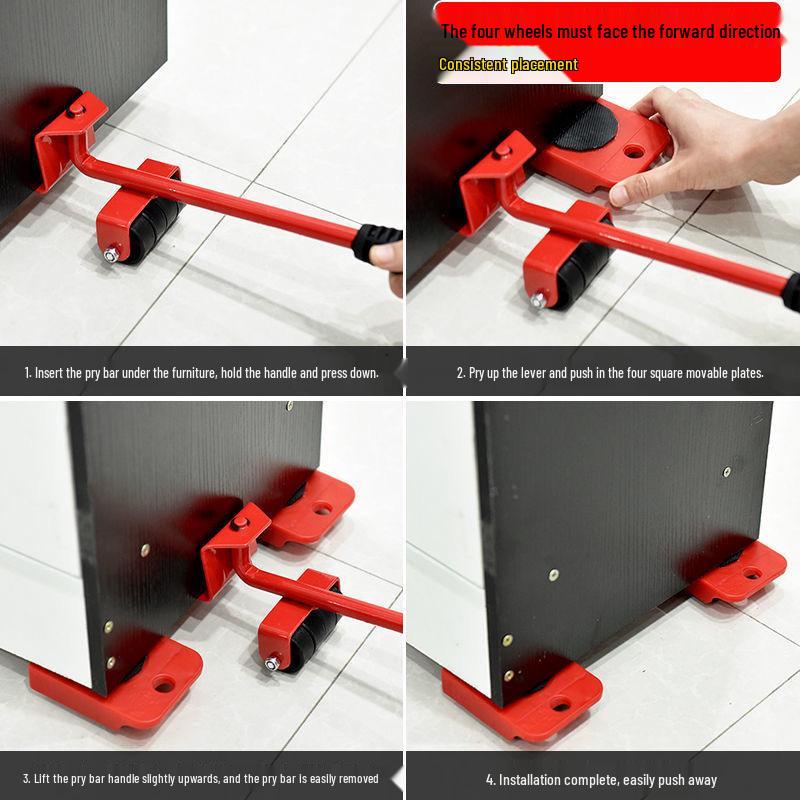 The four wheels must face the forward direction

Consistent placement

1. Insert the pry bar under the furniture, hold the handle and press down.

2. Pry up the lever and push in the four square movable plates.

3. Lift the pry bar handle slightly upwards, and the pry bar is easily removed

4. Installation complete, easily push away