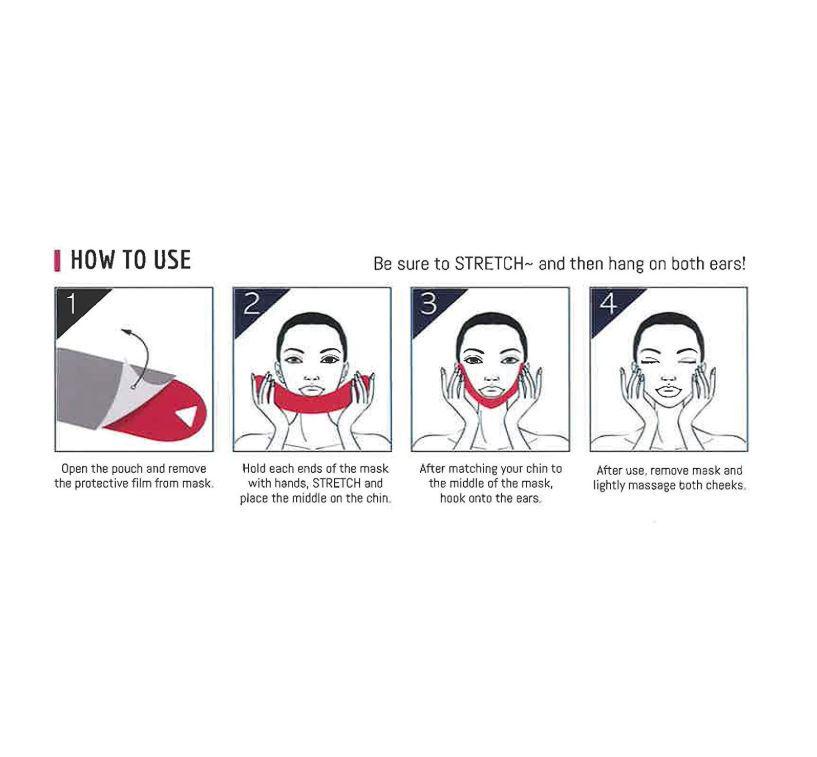 HOW TO USE

Be sure to STRETCH~ and then hang on both ears!

1

Open the pouch and remove the protective film from mask.

2

Hold each ends of the mask with hands, STRETCH and place the middle on the chin.

3

After matching your chin to the middle of the mask, hook onto the ears.

4

After use, remove mask and lightly massage both cheeks.