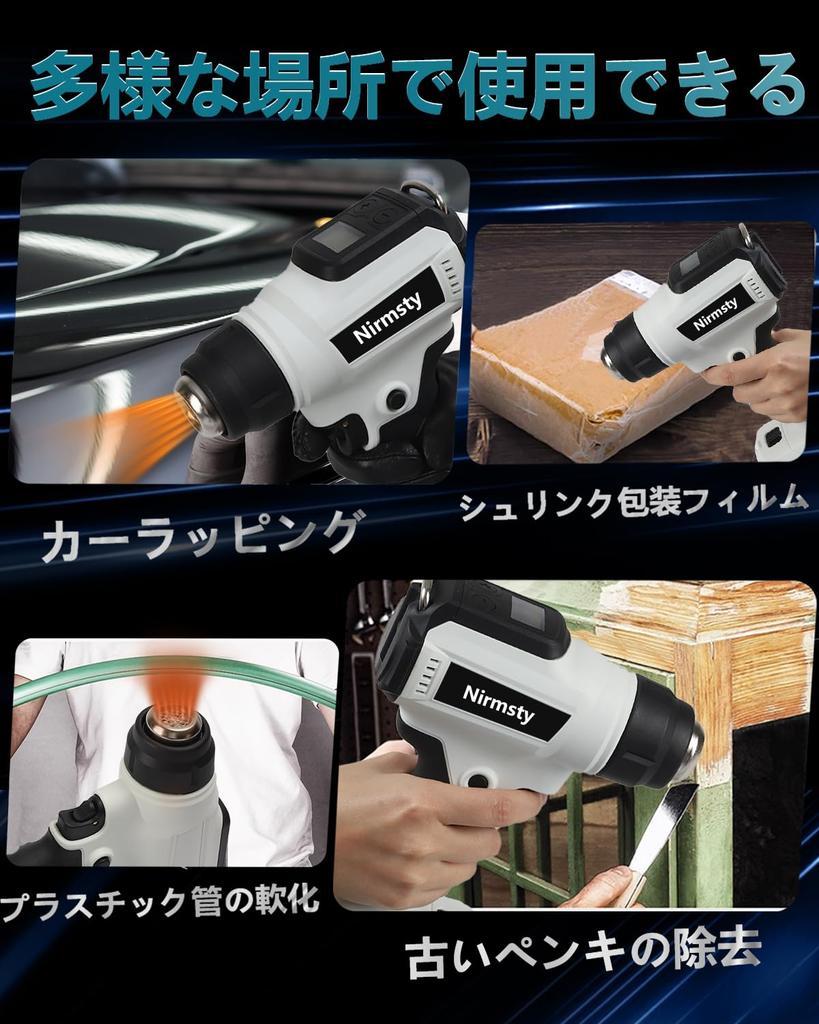 多様な場所で使用できる

Nirmsty

Nirmsty

カーラッピング

シュリンク包装フィルム

Nirmsty

プラスチック管の軟化

古いペンキの除去