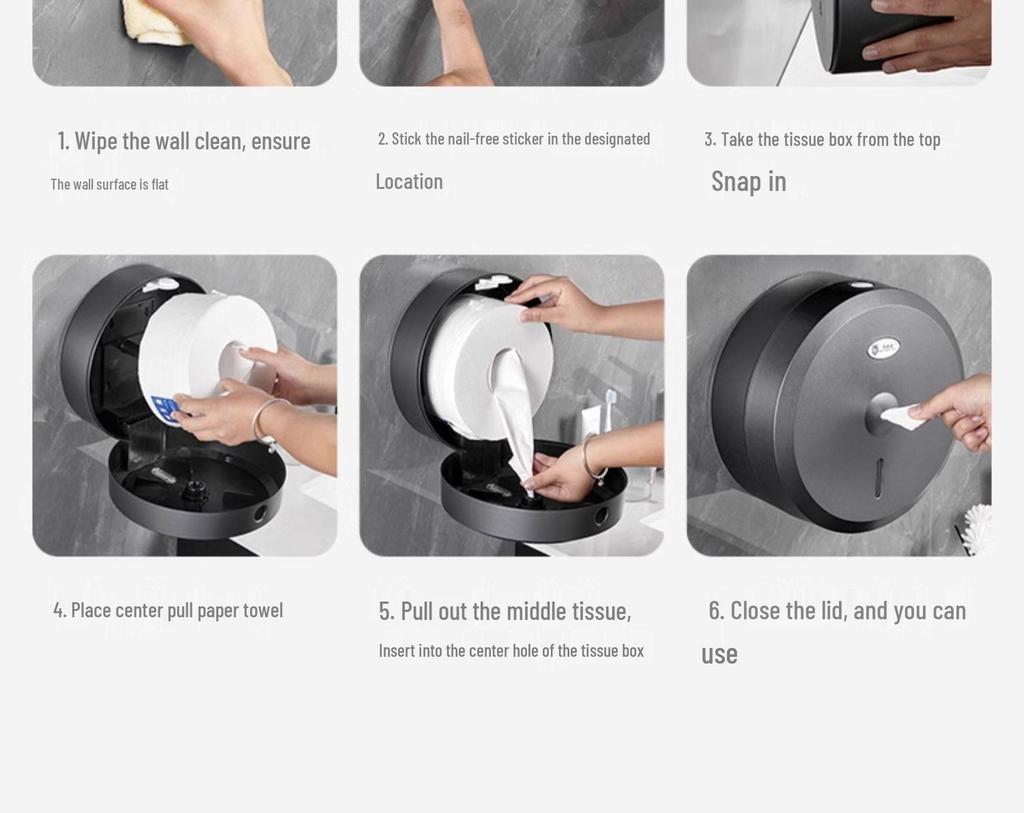 1. Wipe the wall clean, ensure

The wall surface is flat

2. Stick the nail-free sticker in the designated

Location

3. Take the tissue box from the top

Snap in

4. Place center pull paper towel

5. Pull out the middle tissue,

Insert into the center hole of the tissue box

6. Close the lid, and you can use