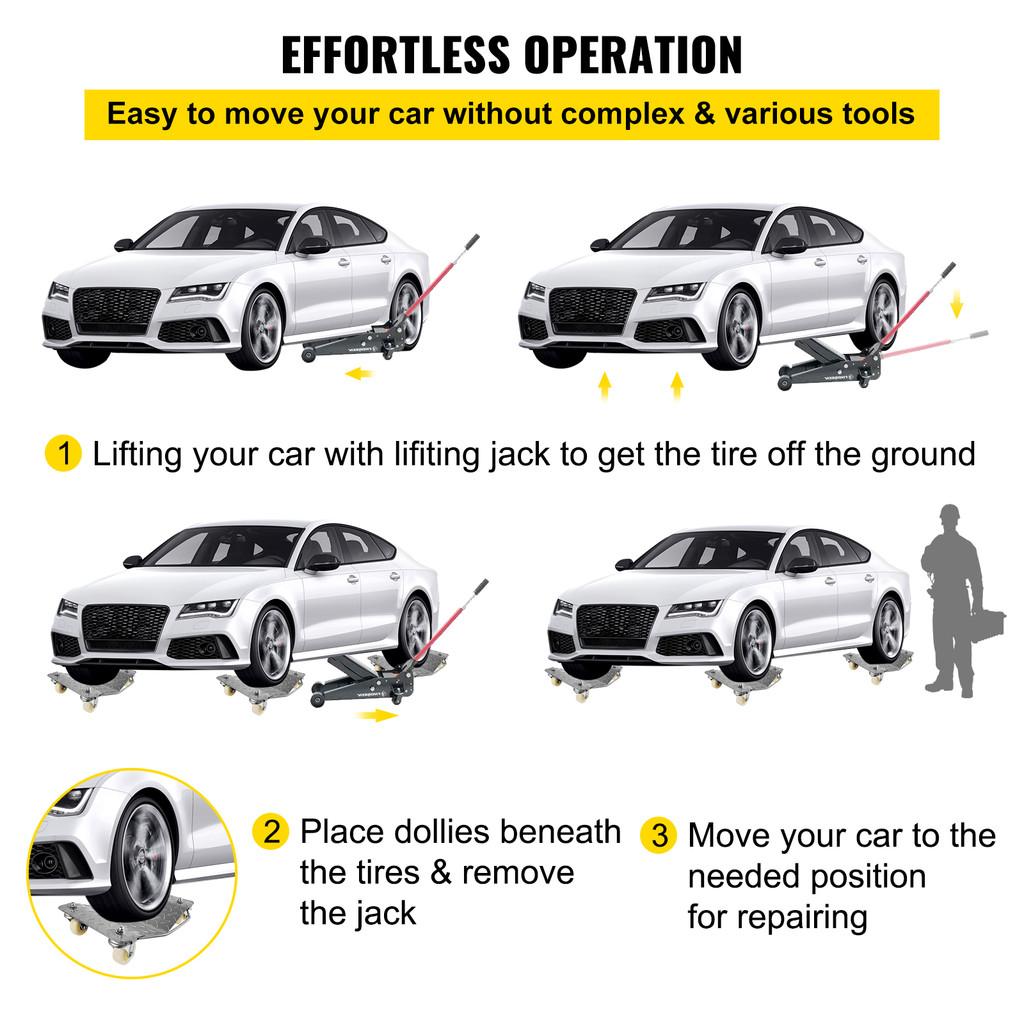 EFFORTLESS OPERATION

Easy to move your car without complex & various tools

1 Lifting your car with lifiting jack to get the tire off the ground

2 Place dollies beneath the tires & remove the jack

3 Move your car to the needed position for repairing