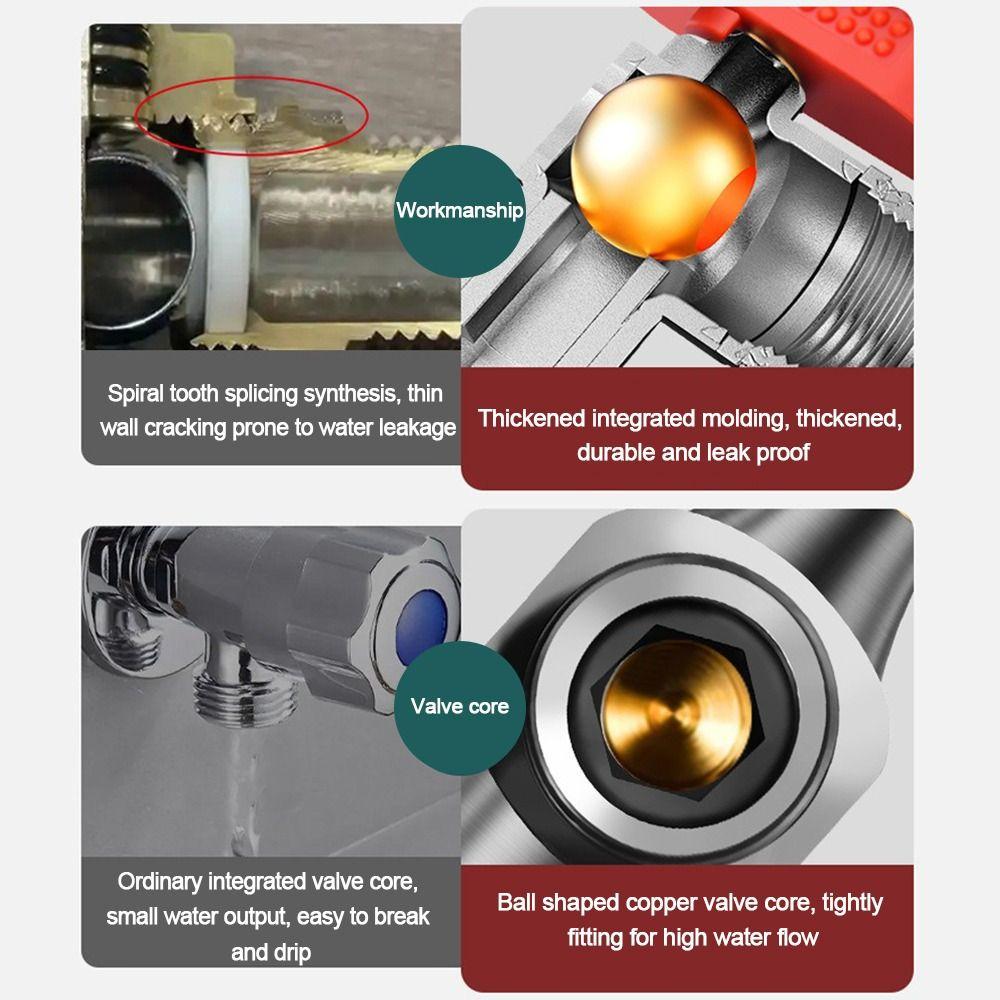 Workmanship

Spiral tooth splicing synthesis, thin wall cracking prone to water leakage

Thickened integrated molding, thickened, durable and leak proof

Valve core

Ordinary integrated valve core, small water output, easy to break and drip

Ball shaped copper valve core, tightly fitting for high water flow