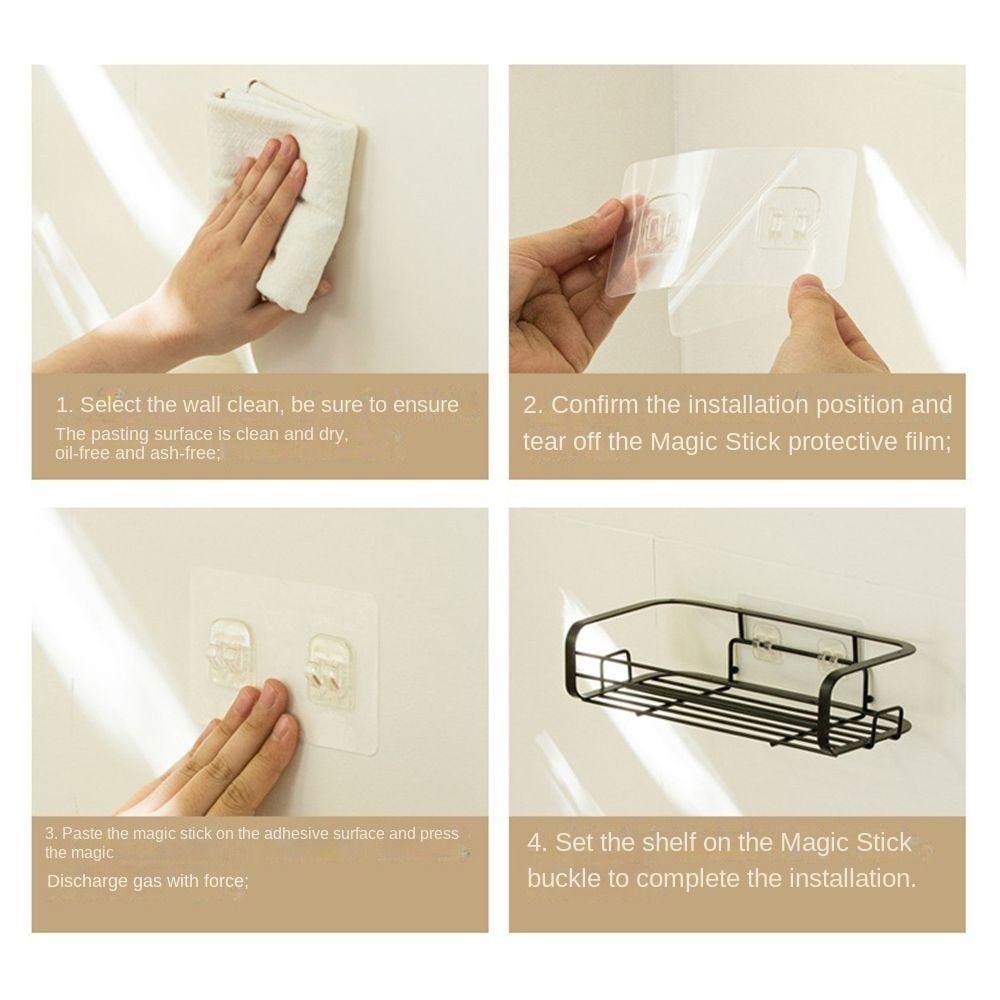 1. Select the wall clean, be sure to ensure
The pasting surface is clean and dry, oil-free and ash-free;

2. Confirm the installation position and tear off the Magic Stick protective film;

3. Paste the magic stick on the adhesive surface and press the magic
Discharge gas with force;

4. Set the shelf on the Magic Stick buckle to complete the installation.