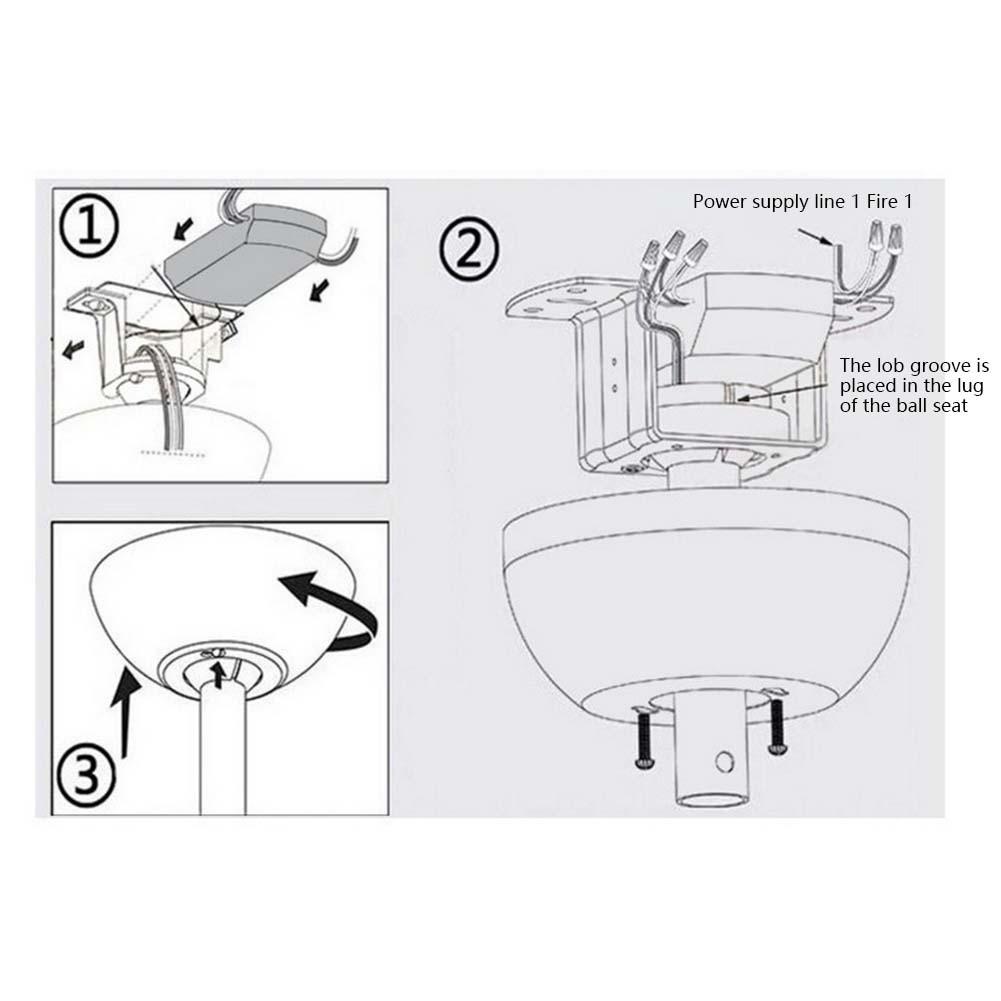 ①

②

Power supply line 1 Fire 1

The lob groove is placed in the lug of the ball seat

③