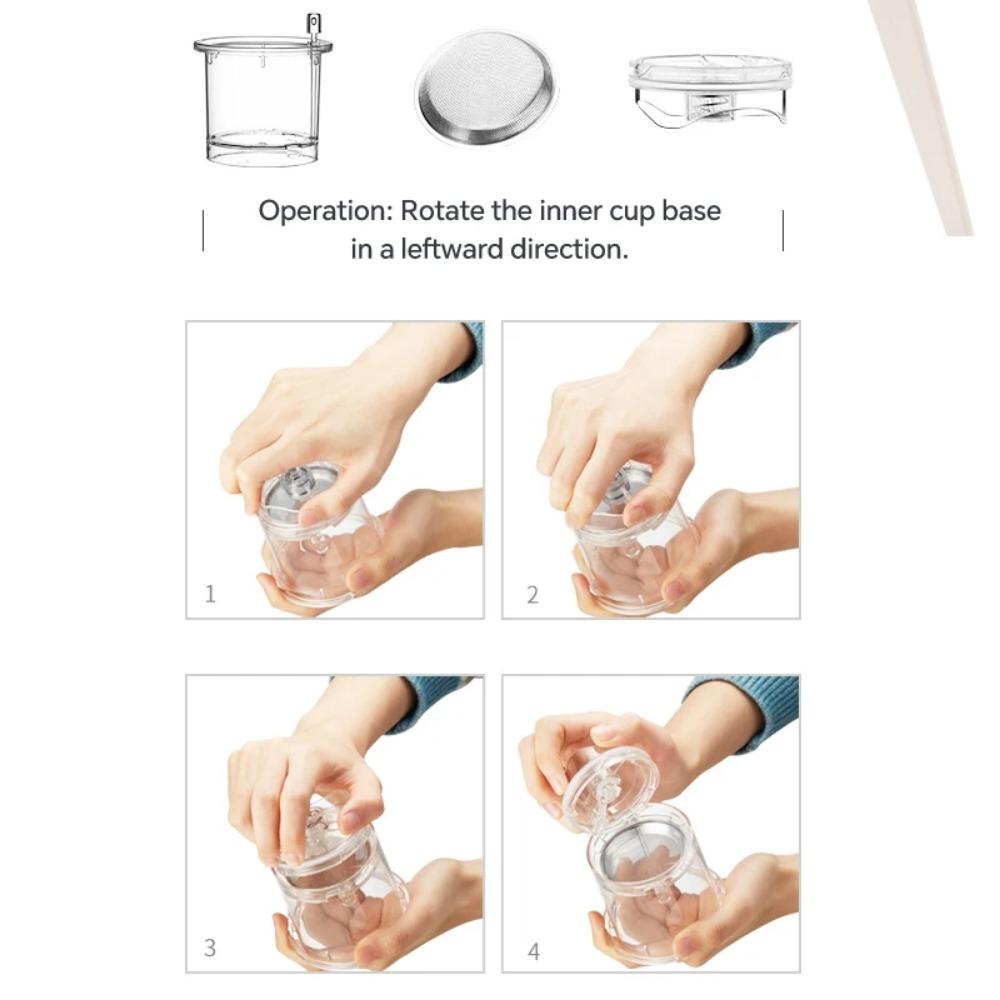 Operation: Rotate the inner cup base in a leftward direction.

1

2

3

4