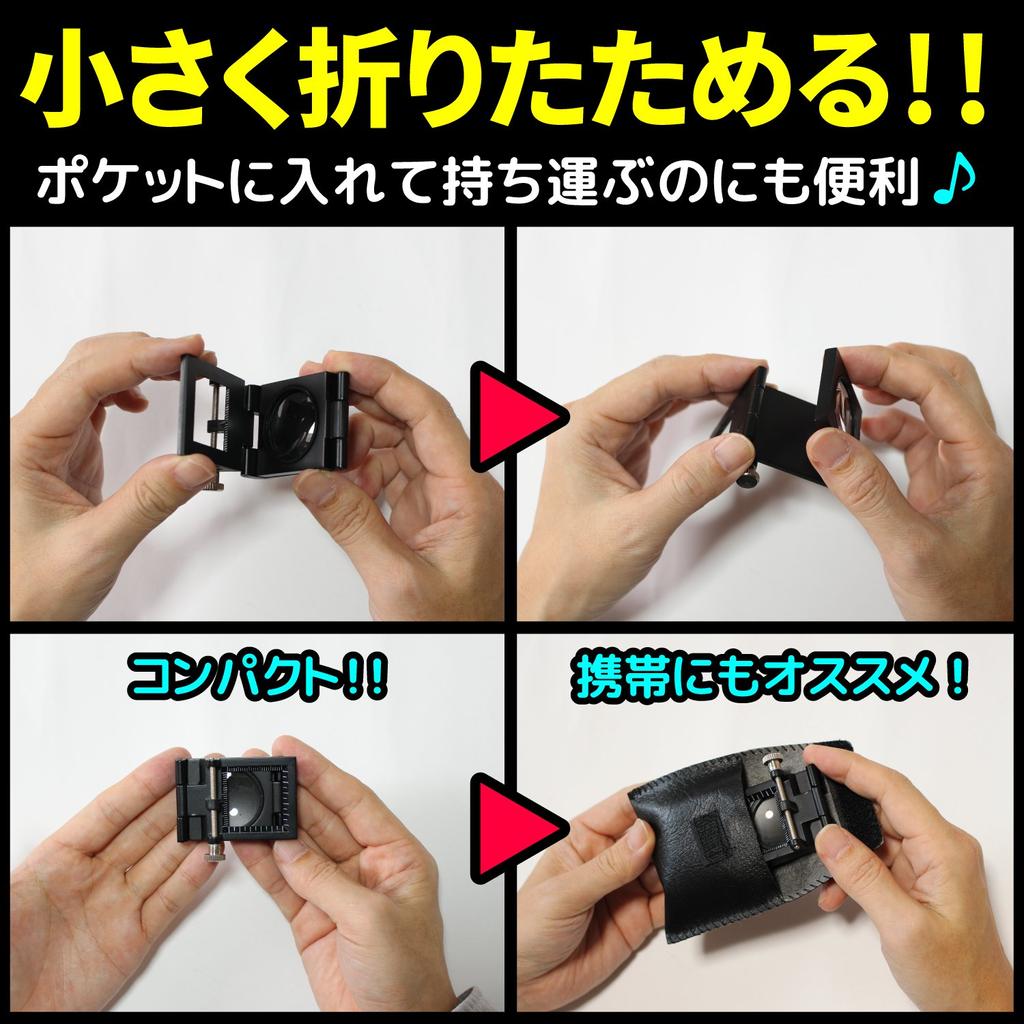 小さく折りたためる!!
ポケットに入れて持ち運ぶのにも便利♪

コンパクト!!

携帯にもオススメ!