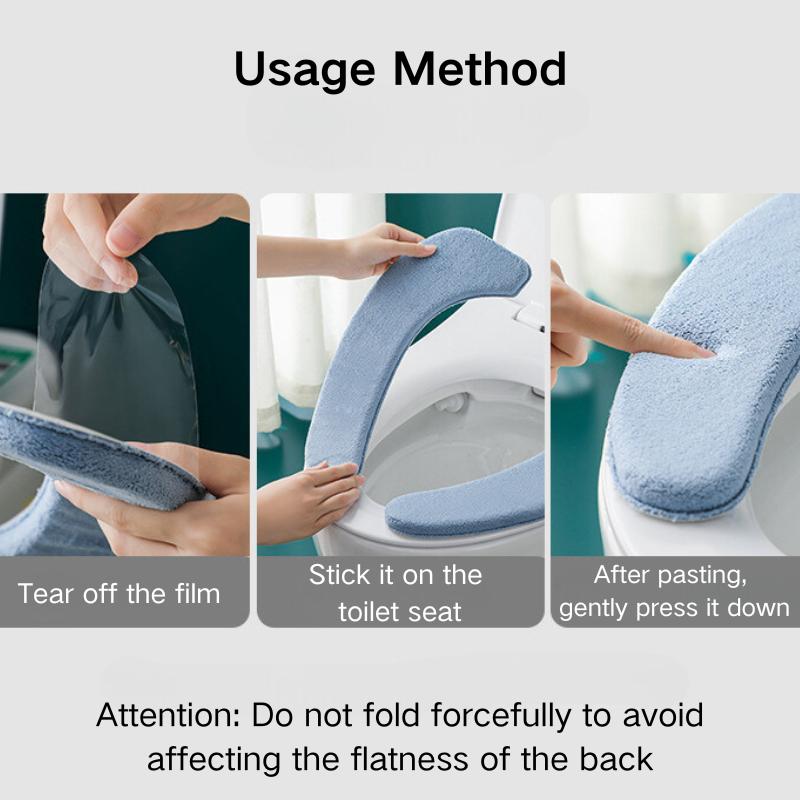 Usage Method

Tear off the film

Stick it on the toilet seat

After pasting, gently press it down

Attention: Do not fold forcefully to avoid affecting the flatness of the back