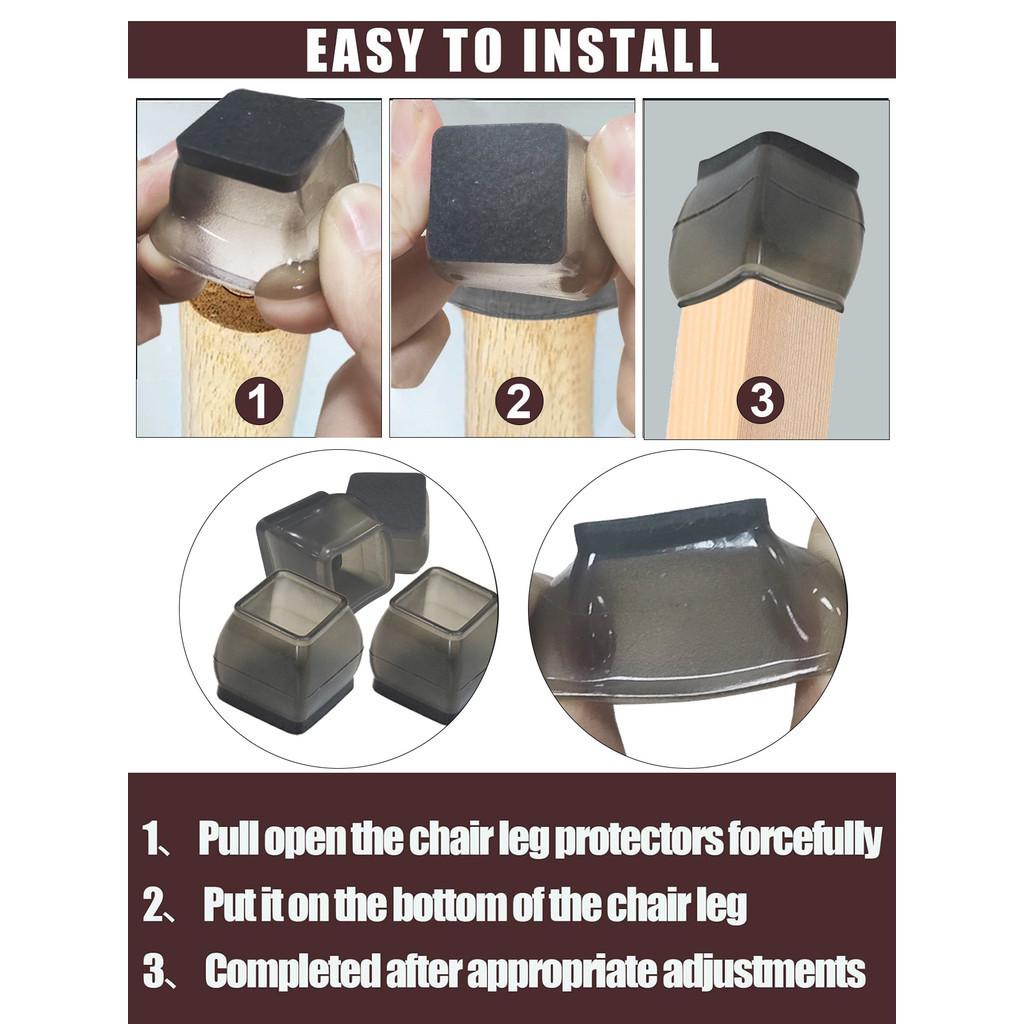 EASY TO INSTALL

1

2

3

1、 Pull open the chair leg protectors forcefully

2、 Put it on the bottom of the chair leg

3、 Completed after appropriate adjustments