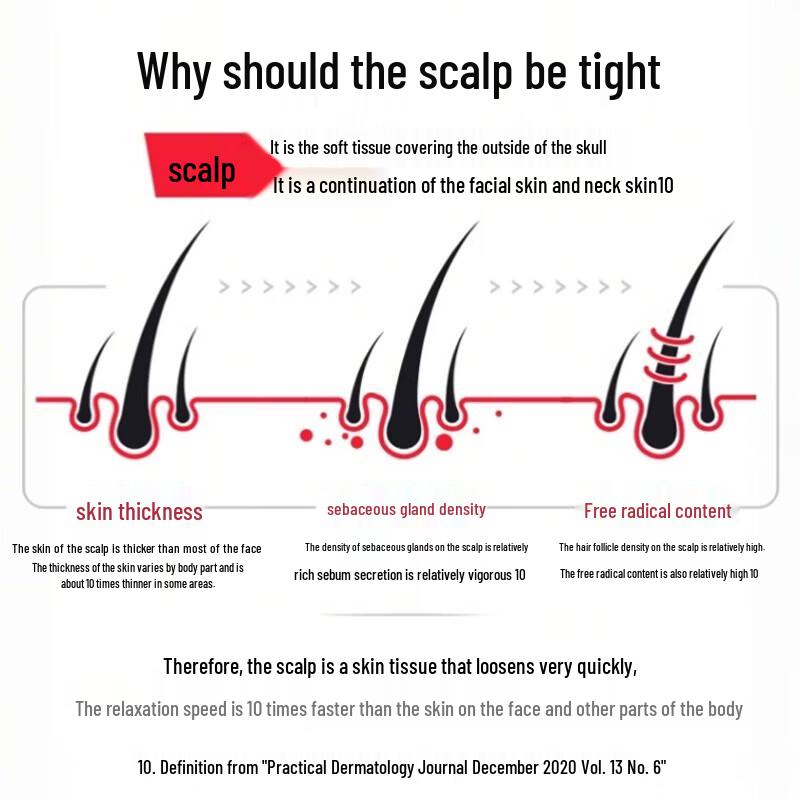 Why should the scalp be tight

scalp

It is the soft tissue covering the outside of the skull

It is a continuation of the facial skin and neck skin10

> > > > > > >

> > > > > > >

skin thickness

The skin of the scalp is thicker than most of the face

The thickness of the skin varies by body part and is about 10 times thinner in some areas.

sebaceous gland density

The density of sebaceous glands on the scalp is relatively

rich sebum secretion is relatively vigorous 10

Free radical content

The hair follicle density on the scalp is relatively high.

The free radical content is also relatively high 10

Therefore, the scalp is a skin tissue that loosens very quickly,

The relaxation speed is 10 times faster than the skin on the face and other parts of the body

10. Definition from "Practical Dermatology Journal December 2020 Vol. 13 No. 6"