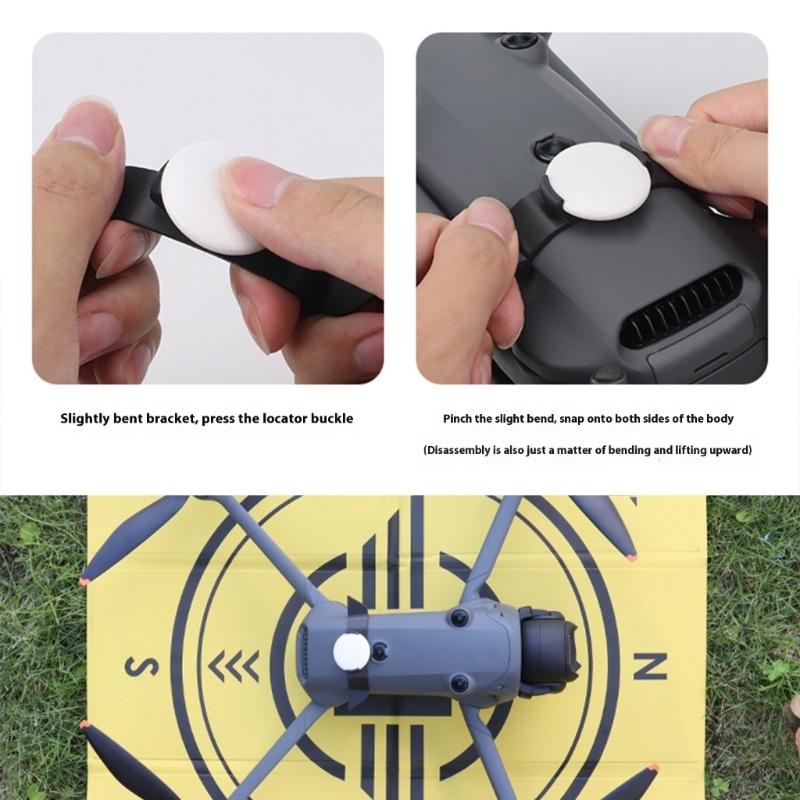 Slightly bent bracket, press the locator buckle

Pinch the slight bend, snap onto both sides of the body

(Disassembly is also just a matter of bending and lifting upward)

S

N