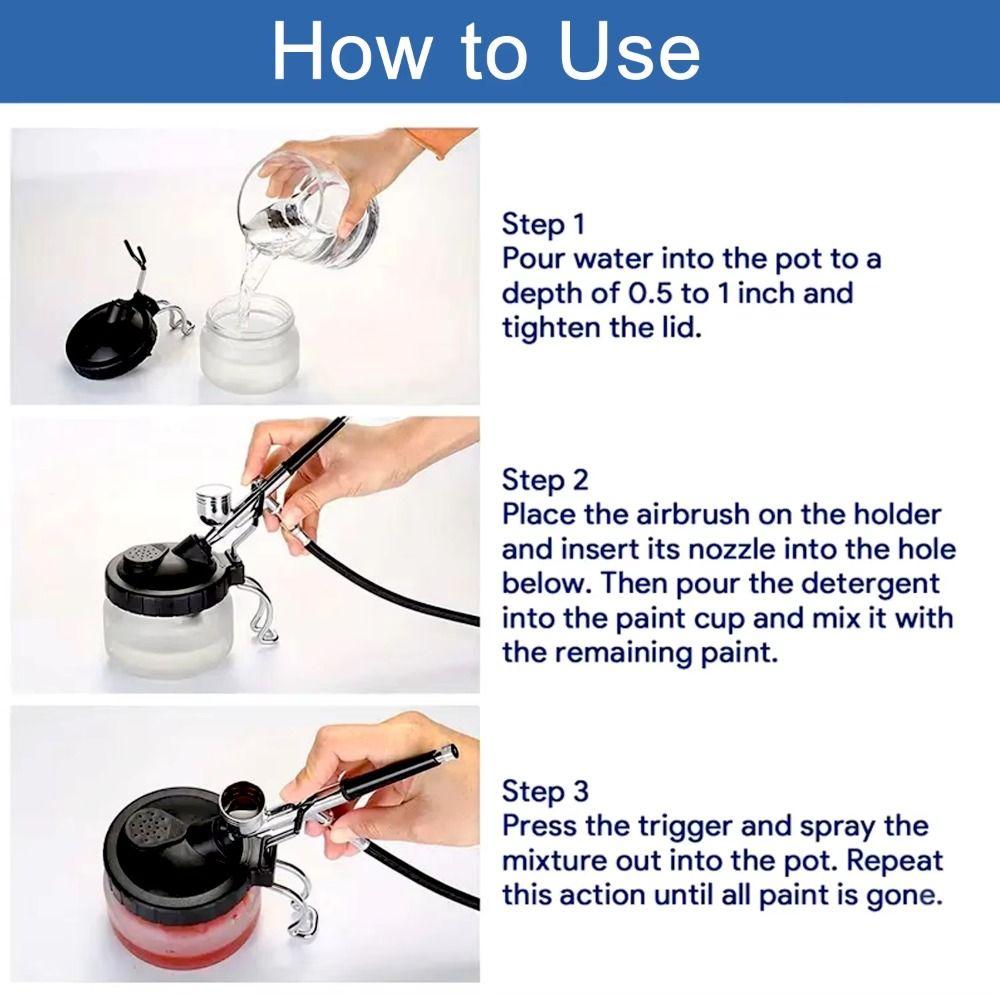 How to Use

Step 1
Pour water into the pot to a depth of 0.5 to 1 inch and tighten the lid.

Step 2
Place the airbrush on the holder and insert its nozzle into the hole below. Then pour the detergent into the paint cup and mix it with the remaining paint.

Step 3
Press the trigger and spray the mixture out into the pot. Repeat this action until all paint is gone.