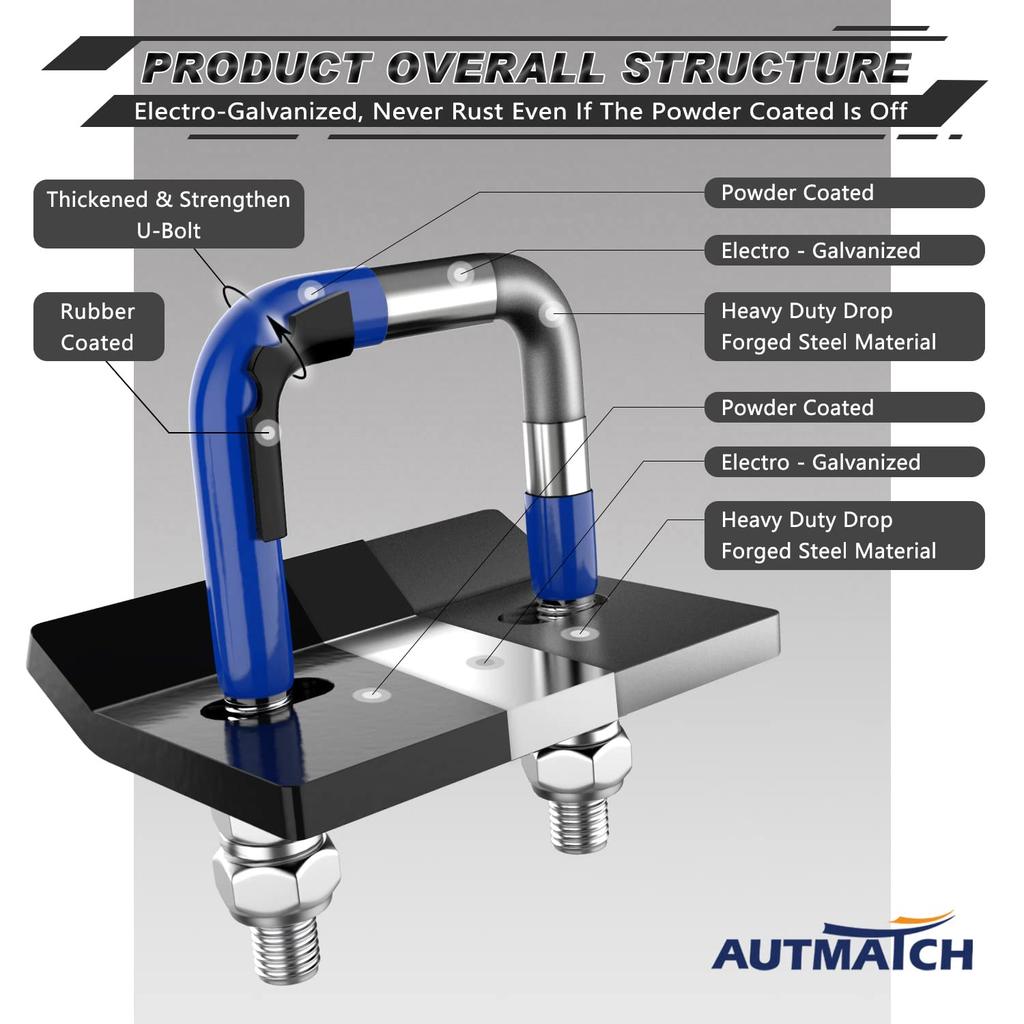 PRODUCT OVERALL STRUCTURE

Electro-Galvanized, Never Rust Even If The Powder Coated Is Off

Thickened & Strengthen U-Bolt

Rubber Coated

Powder Coated

Electro - Galvanized

Heavy Duty Drop Forged Steel Material

Powder Coated

Electro - Galvanized

Heavy Duty Drop Forged Steel Material

AUTMATCH