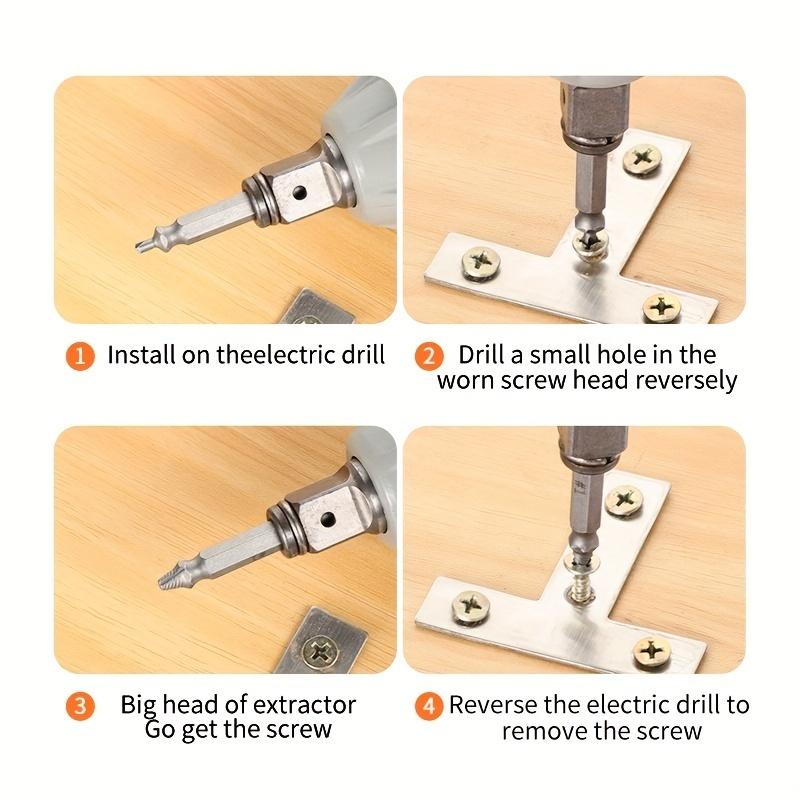 1 Install on theelectric drill

2 Drill a small hole in the worn screw head reversely

3 Big head of extractor Go get the screw

4 Reverse the electric drill to remove the screw