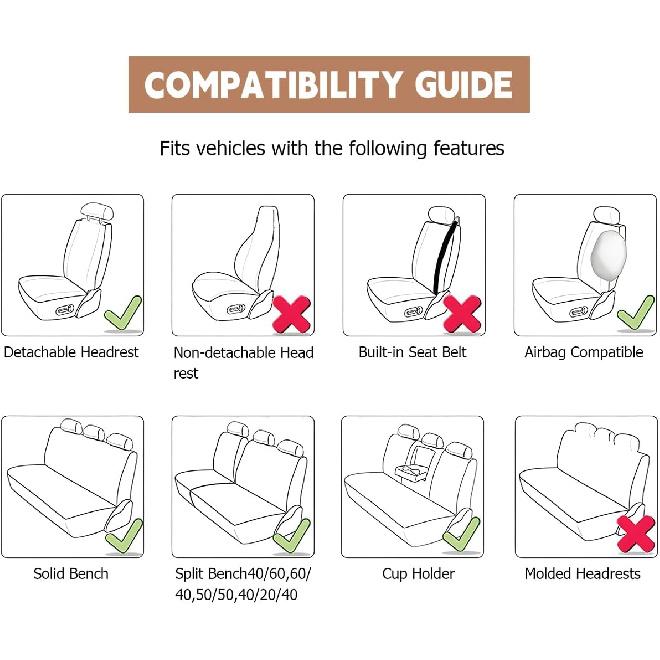 COMPATIBILITY GUIDE

Fits vehicles with the following features

Detachable Headrest

Non-detachable Head rest

Built-in Seat Belt

Airbag Compatible

Solid Bench

Split Bench40/60,60/40,50/50,40/20/40

Cup Holder

Molded Headrests