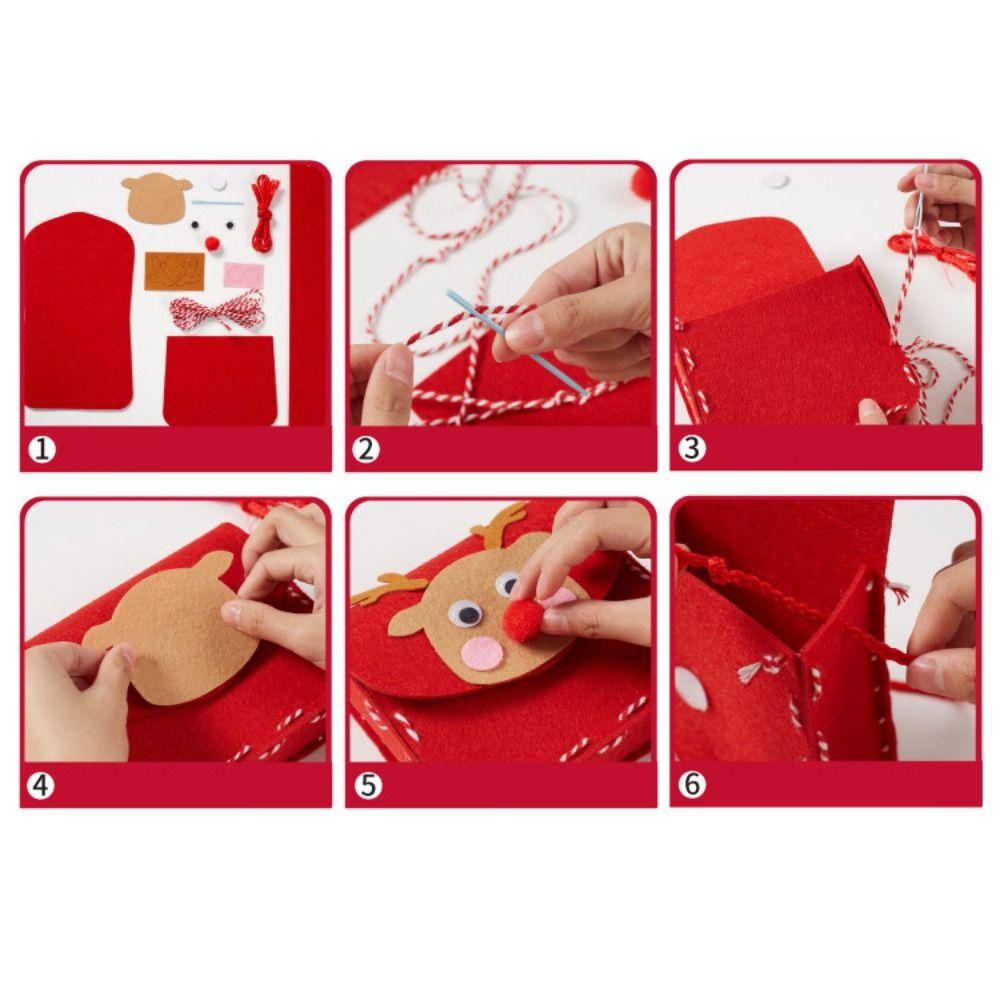 1

2

3

4

5

6