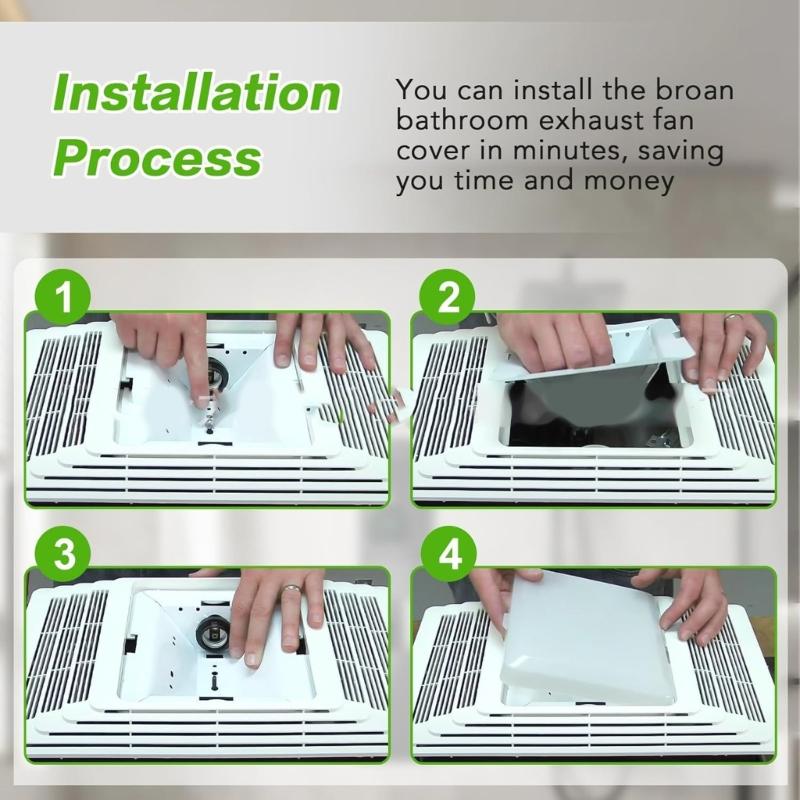 Installation Process

You can install the broan bathroom exhaust fan cover in minutes, saving you time and money

1

2

3

4