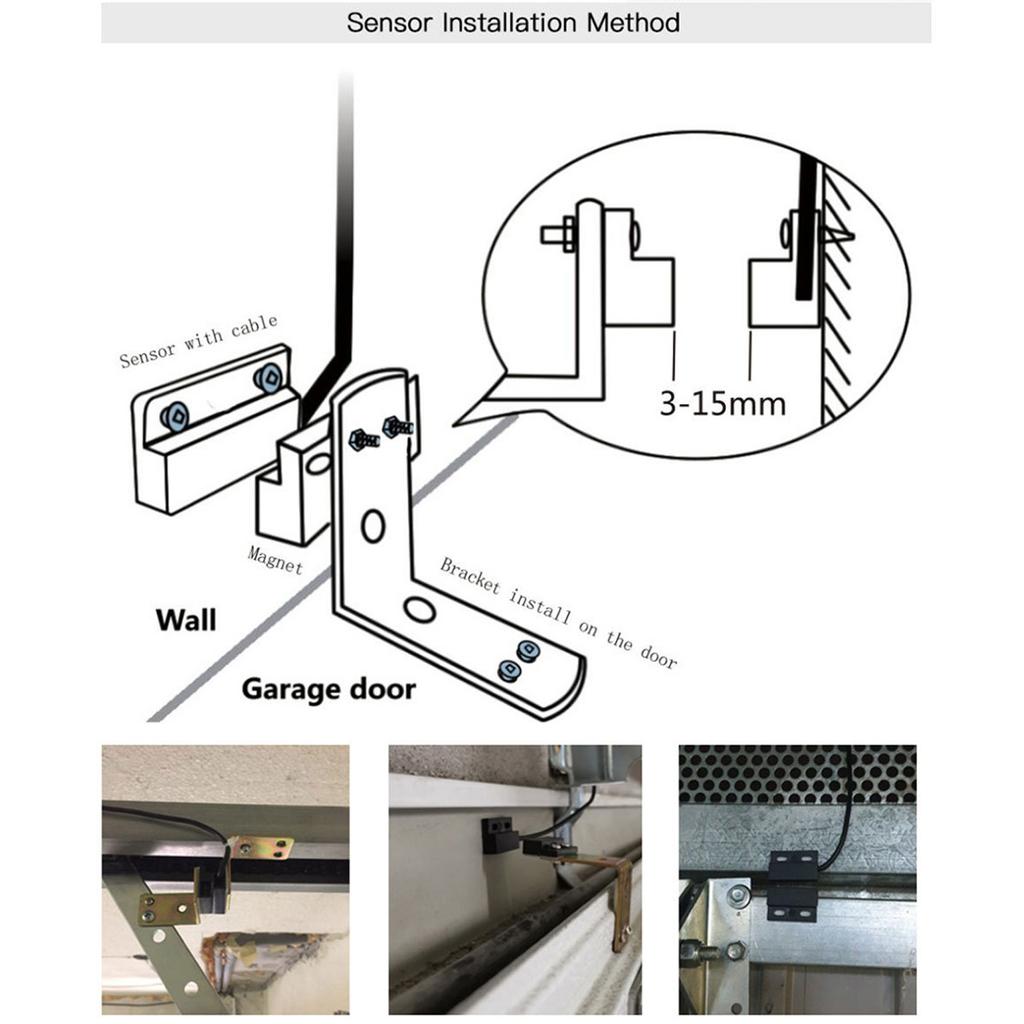 Sensor Installation Method

Sensor with cable

3-15mm

Magnet

Bracket install on the door

Wall

Garage door