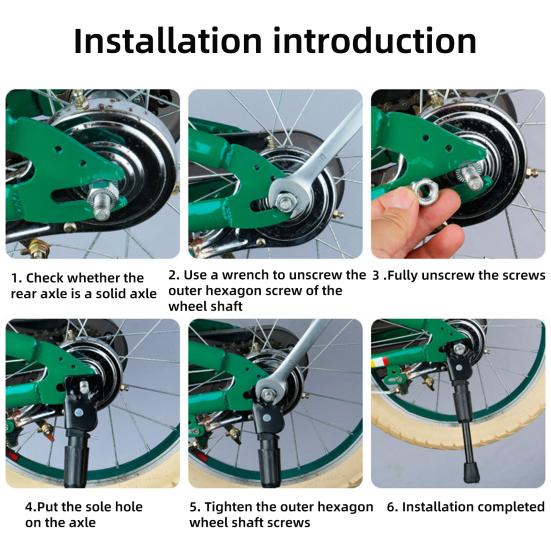 Installation introduction

1. Check whether the rear axle is a solid axle

2. Use a wrench to unscrew the outer hexagon screw of the wheel shaft

3 .Fully unscrew the screws

4.Put the sole hole on the axle

5. Tighten the outer hexagon wheel shaft screws

6. Installation completed