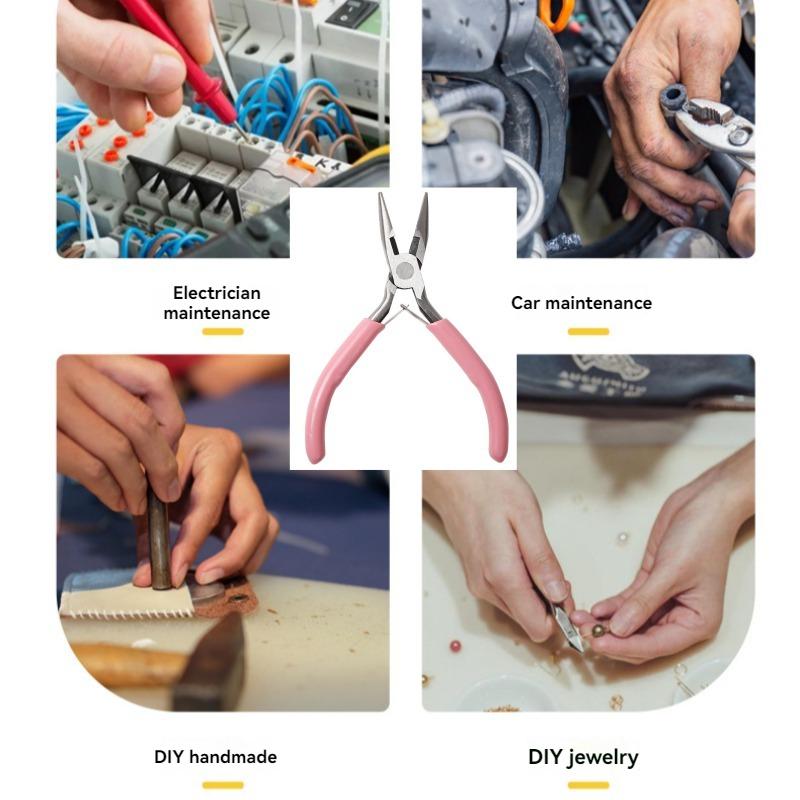 Electrician maintenance

Car maintenance

DIY handmade

DIY jewelry