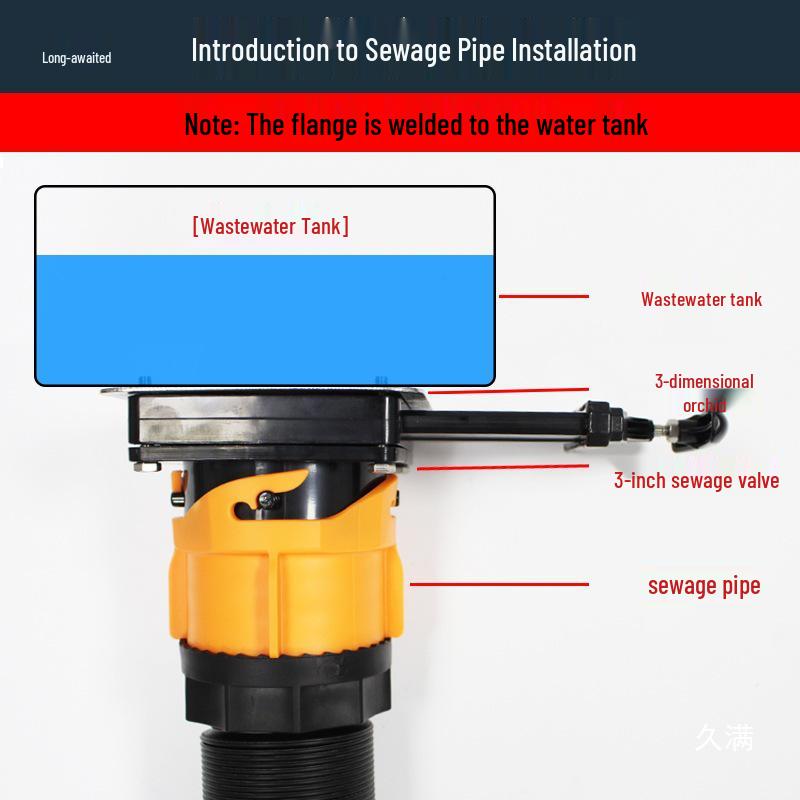 Long-awaited

Introduction to Sewage Pipe Installation

Note: The flange is welded to the water tank

[Wastewater Tank]

Wastewater tank

3-dimensional orchid

3-inch sewage valve

sewage pipe

久满