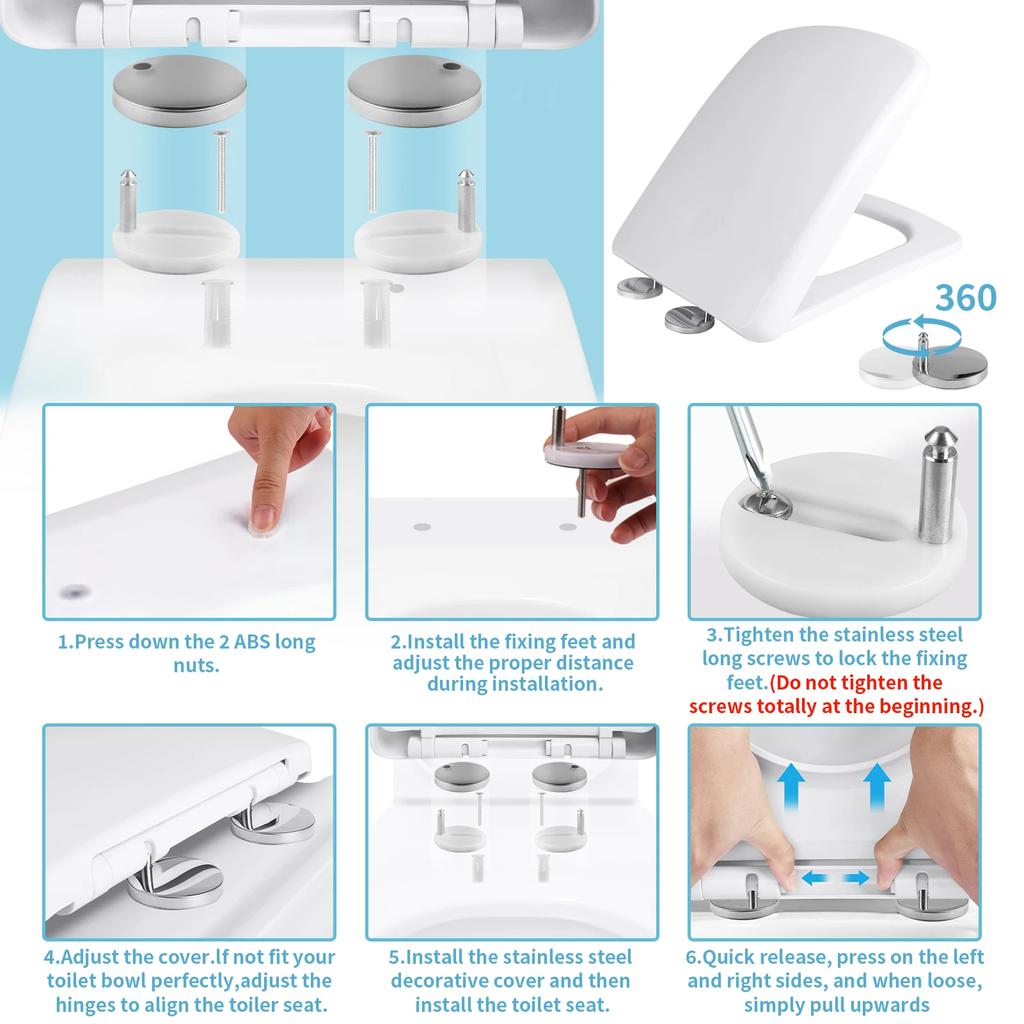 360

1.Press down the 2 ABS long nuts.

2.Install the fixing feet and adjust the proper distance during installation.

3.Tighten the stainless steel long screws to lock the fixing feet.(Do not tighten the screws totally at the beginning.)

4.Adjust the cover.lf not fit your toilet bowl perfectly,adjust the hinges to align the toiler seat.

5.Install the stainless steel decorative cover and then install the toilet seat.

6.Quick release, press on the left and right sides, and when loose, simply pull upwards