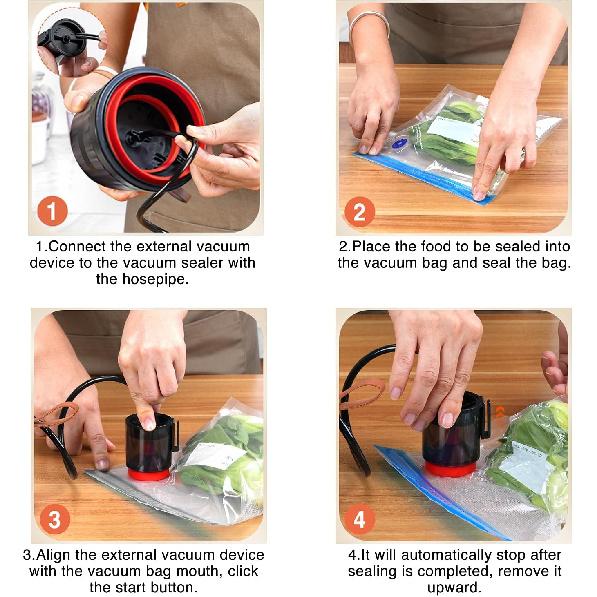 1

1.Connect the external vacuum device to the vacuum sealer with the hosepipe.

2

2.Place the food to be sealed into the vacuum bag and seal the bag.

3

3.Align the external vacuum device with the vacuum bag mouth, click the start button.

4

4.It will automatically stop after sealing is completed, remove it upward.