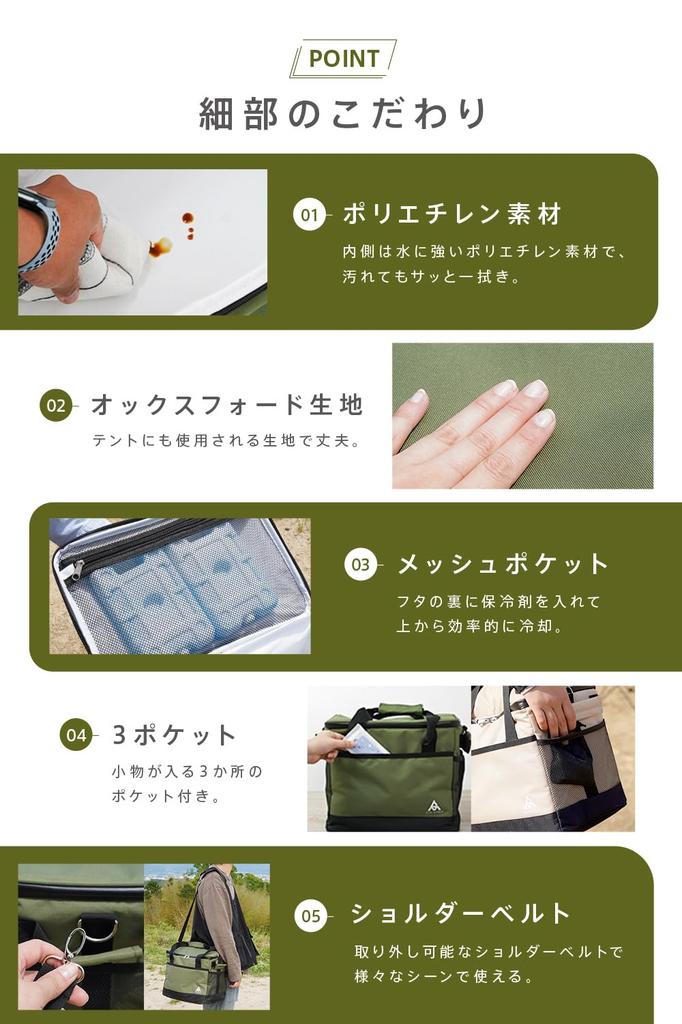 POINT

細部のこだわり

01 ポリエチレン素材

内側は水に強いポリエチレン素材で、汚れてもサッと一拭き。

02 オックスフォード生地

テントにも使用される生地で丈夫。

03 メッシュポケット

フタの裏に保冷剤を入れて上から効率的に冷却。

04 3ポケット

小物が入る3か所のポケット付き。

05 ショルダーベルト

取り外し可能なショルダーベルトで様々なシーンで使える。