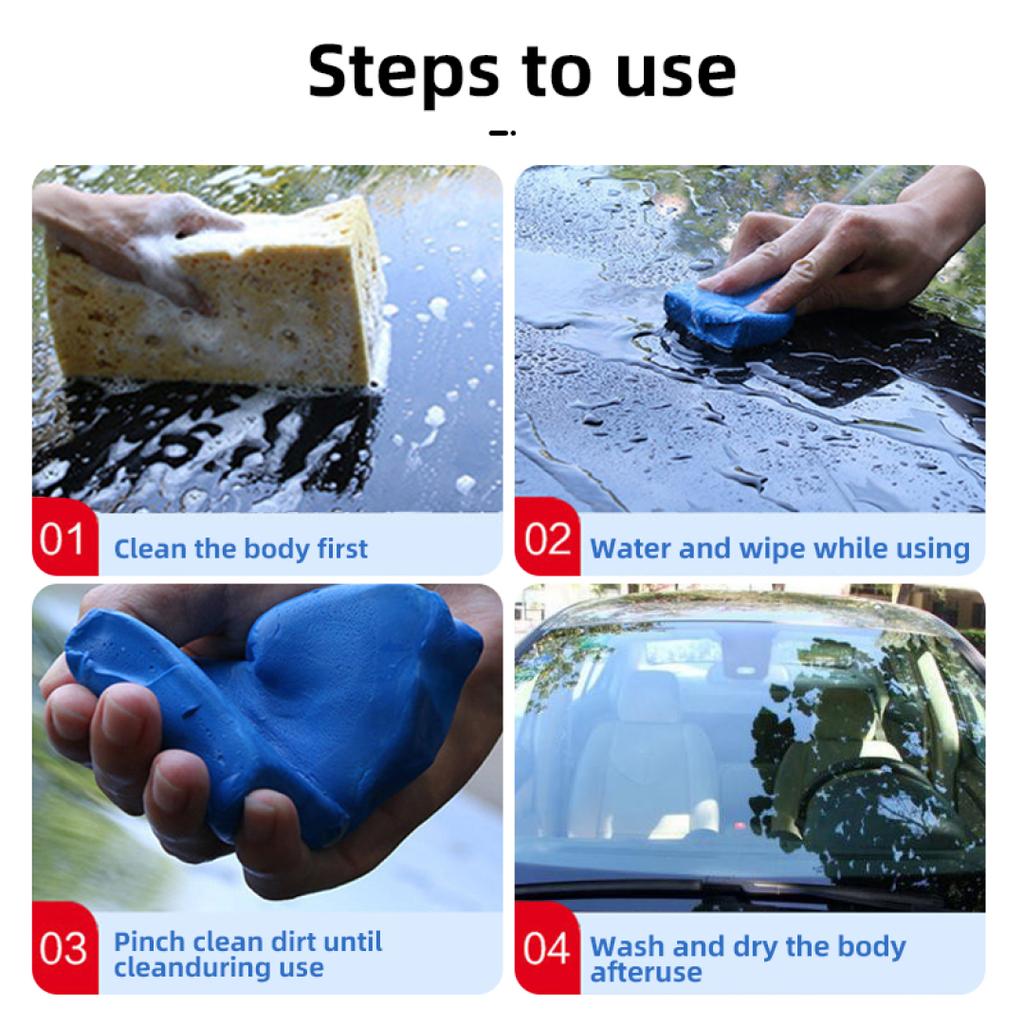 Steps to use

01 Clean the body first

02 Water and wipe while using

03 Pinch clean dirt until cleanduring use

04 Wash and dry the body afteruse