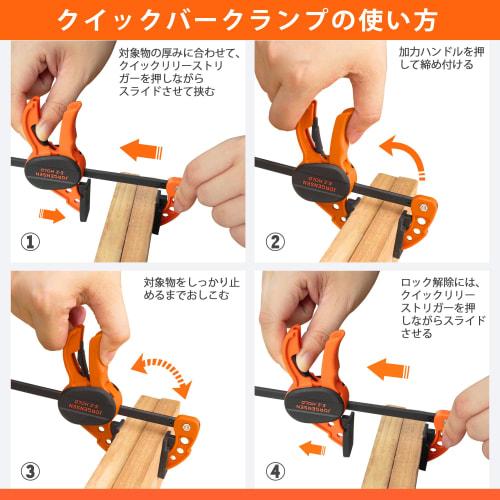 クイックバークランプの使い方

対象物の厚みに合わせて、クイックリリーストリガーを押しながらスライドさせて挟む

JORGENSEN E-Z HOLD

①

加力ハンドルを押して締め付ける

JORGENSEN E-Z HOLD

②

対象物をしっかり止めるまでおしこむ

JORGENSEN E-Z HOLD

③

ロック解除には、クイックリリーストリガーを押しながらスライドさせる

JORGENSEN E-Z HOLD

④