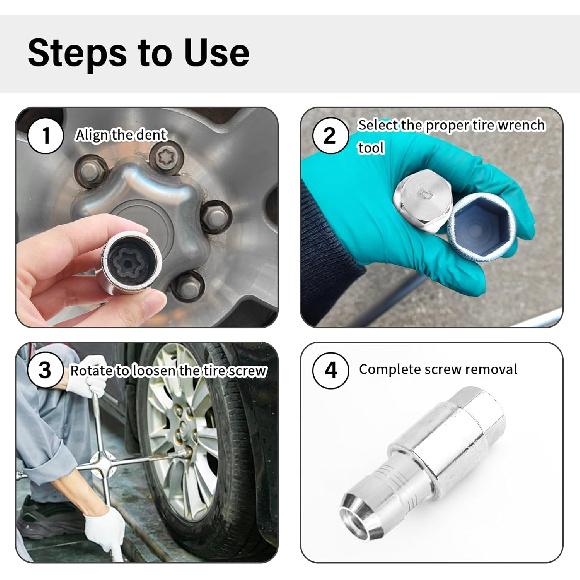 Steps to Use

1 Align the dent

2 Select the proper tire wrench tool

3 Rotate to loosen the tire screw

4 Complete screw removal