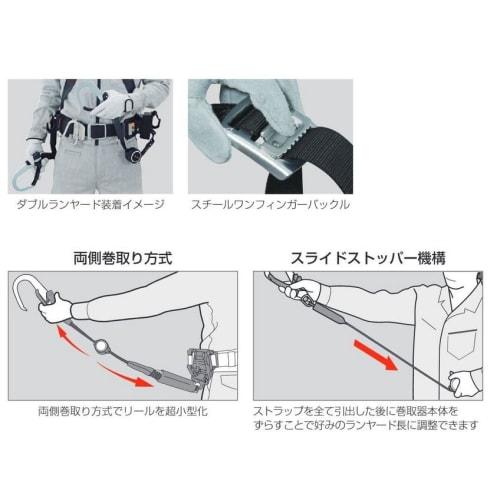 ダブルランヤード装着イメージ

スチールワンフィンガーバックル

両側巻取り方式

両側巻取り方式でリールを超小型化

スライドストッパー機構

ストラップを全て引出した後に巻取器本体をずらすことで好みのランヤード長に調整できます