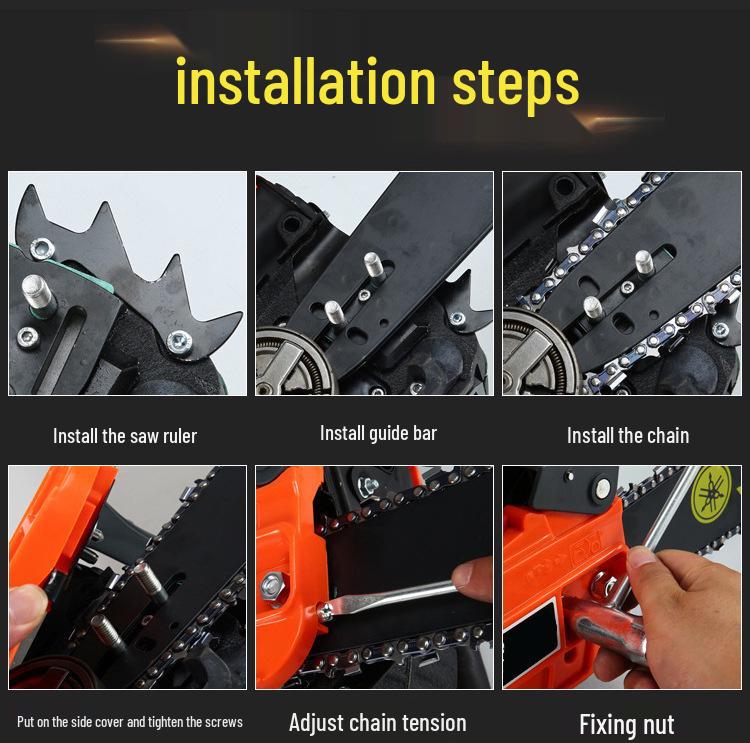 installation steps

Install the saw ruler

Install guide bar

Install the chain

Put on the side cover and tighten the screws

Adjust chain tension

Fixing nut