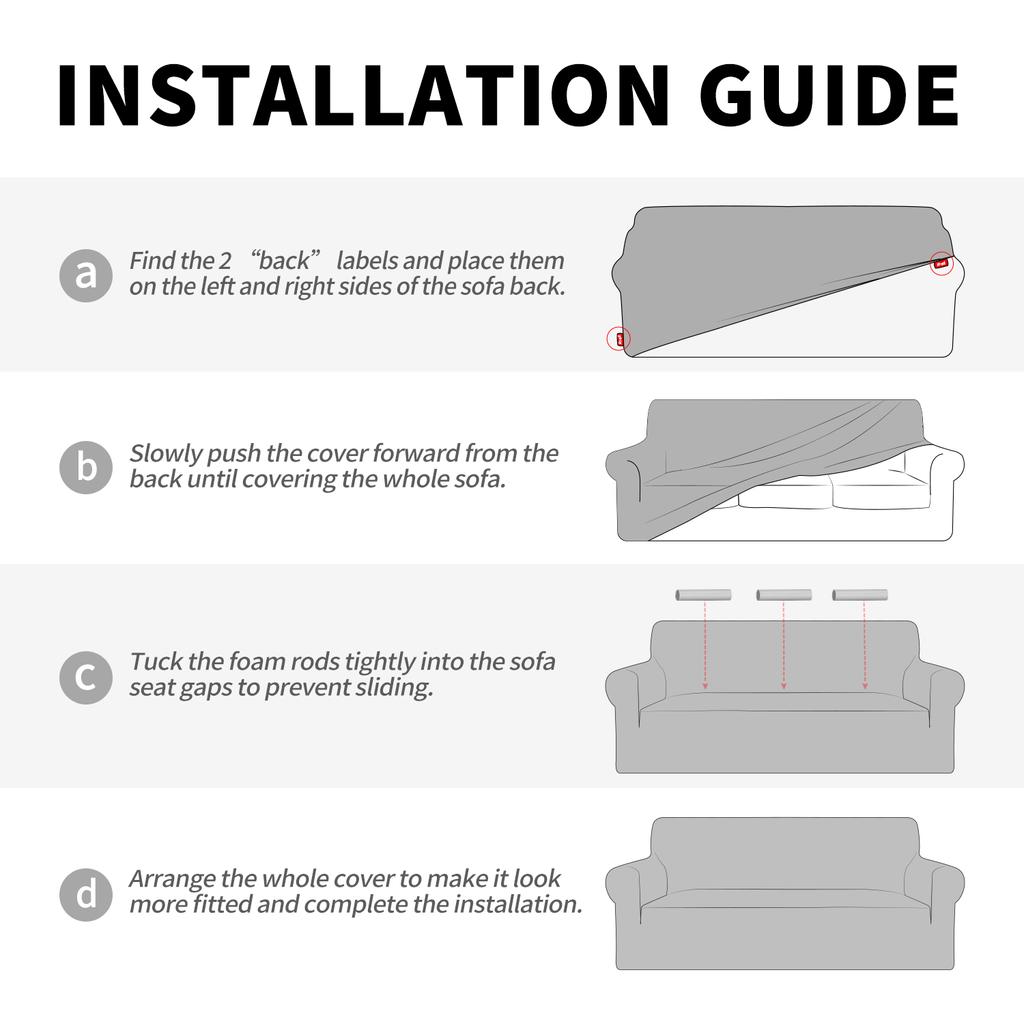 INSTALLATION GUIDE

a Find the 2 “back” labels and place them on the left and right sides of the sofa back.

b Slowly push the cover forward from the back until covering the whole sofa.

c Tuck the foam rods tightly into the sofa seat gaps to prevent sliding.

d Arrange the whole cover to make it look more fitted and complete the installation.