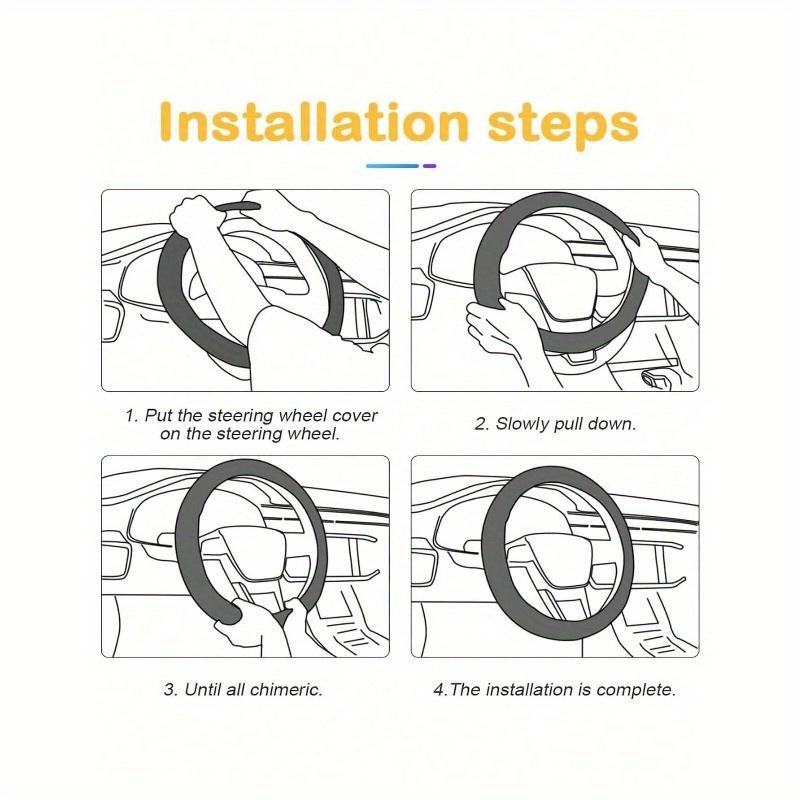 Installation steps

1. Put the steering wheel cover on the steering wheel.

2. Slowly pull down.

3. Until all chimeric.

4.The installation is complete.