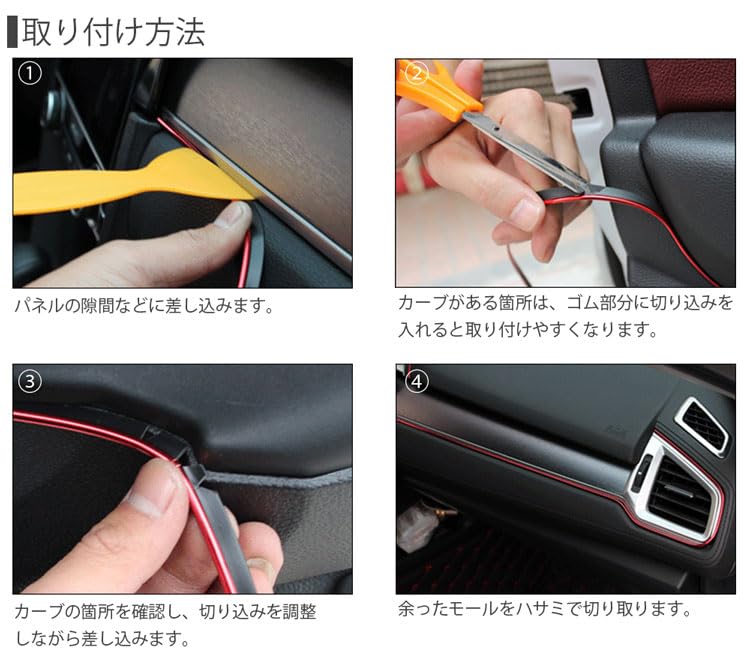 取り付け方法

①

パネルの隙間などに差し込みます。

②

カーブがある箇所は、ゴム部分に切り込みを入れると取り付けやすくなります。

③

カーブの箇所を確認し、切り込みを調整しながら差し込みます。

④

余ったモールをハサミで切り取ります。