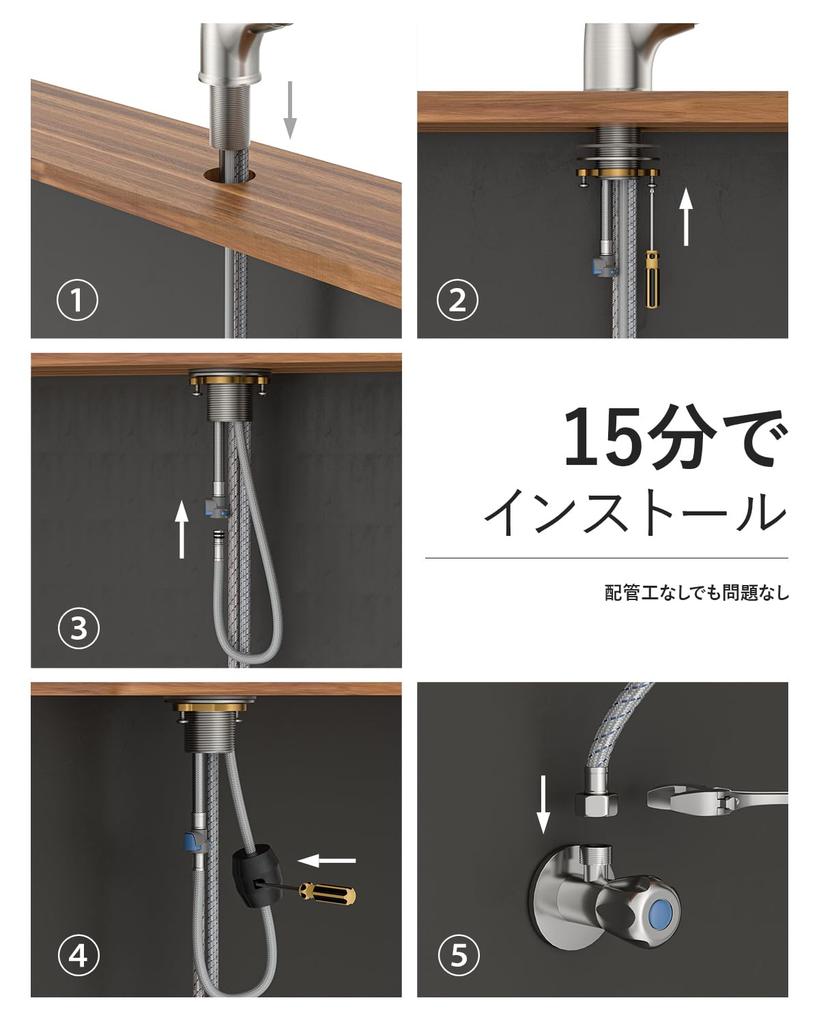 ①

②

③

15分で
インストール

配管工なしでも問題なし

④

⑤