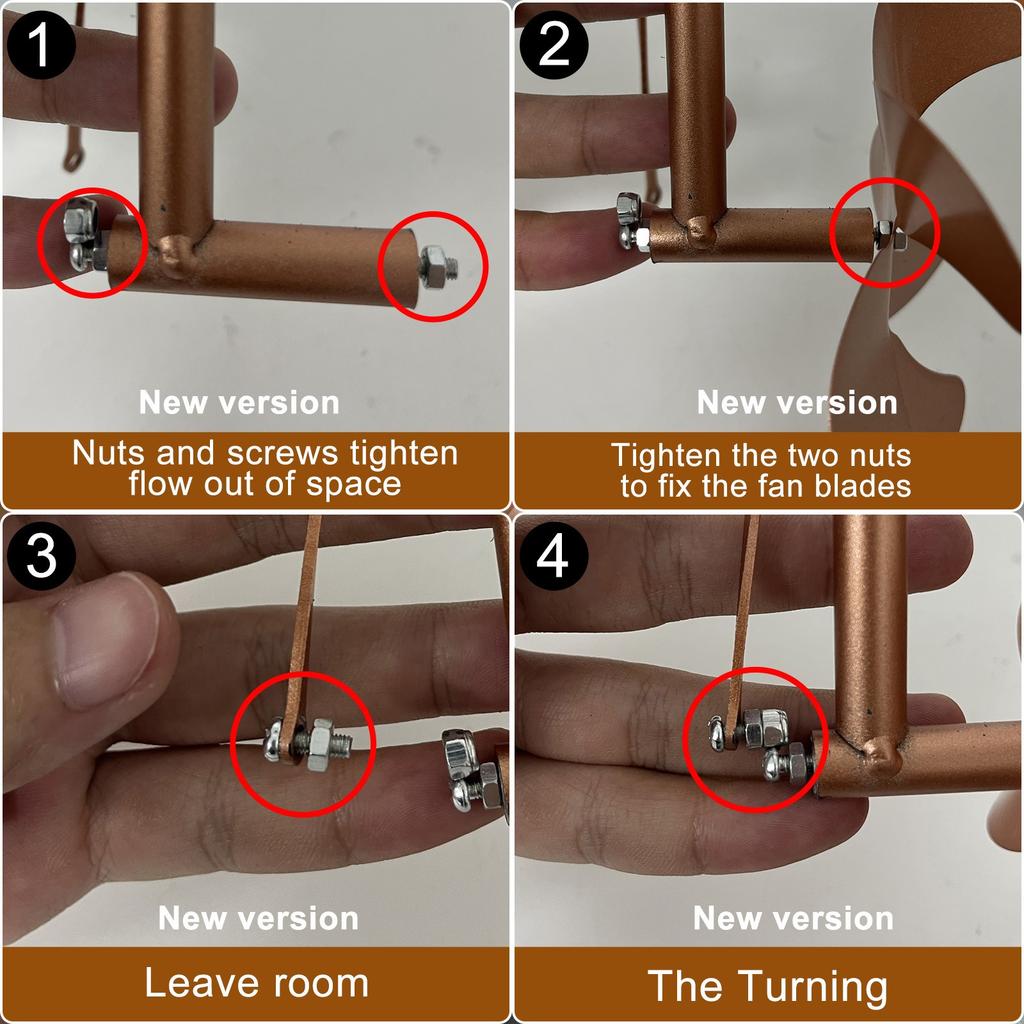 1

New version

Nuts and screws tighten flow out of space

2

New version

Tighten the two nuts to fix the fan blades

3

New version

Leave room

4

New version

The Turning