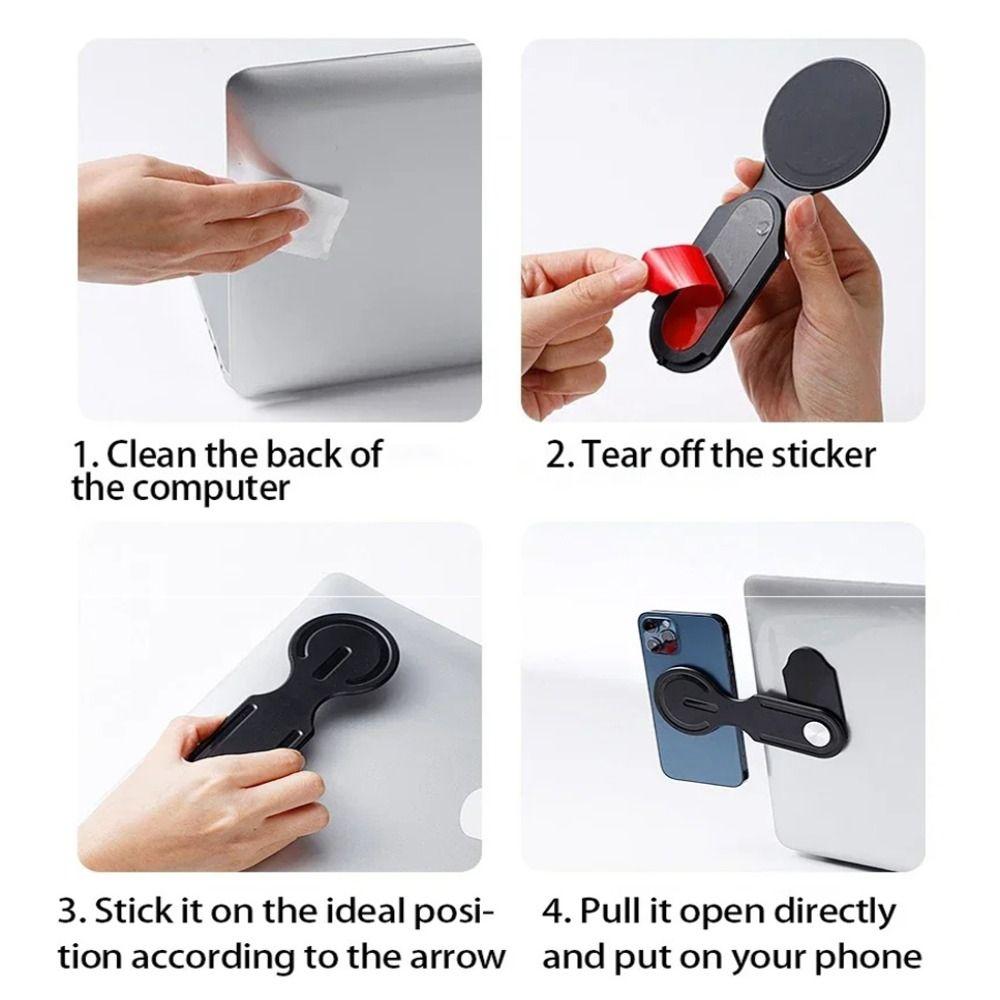 1. Clean the back of the computer

2. Tear off the sticker

3. Stick it on the ideal position according to the arrow

4. Pull it open directly and put on your phone