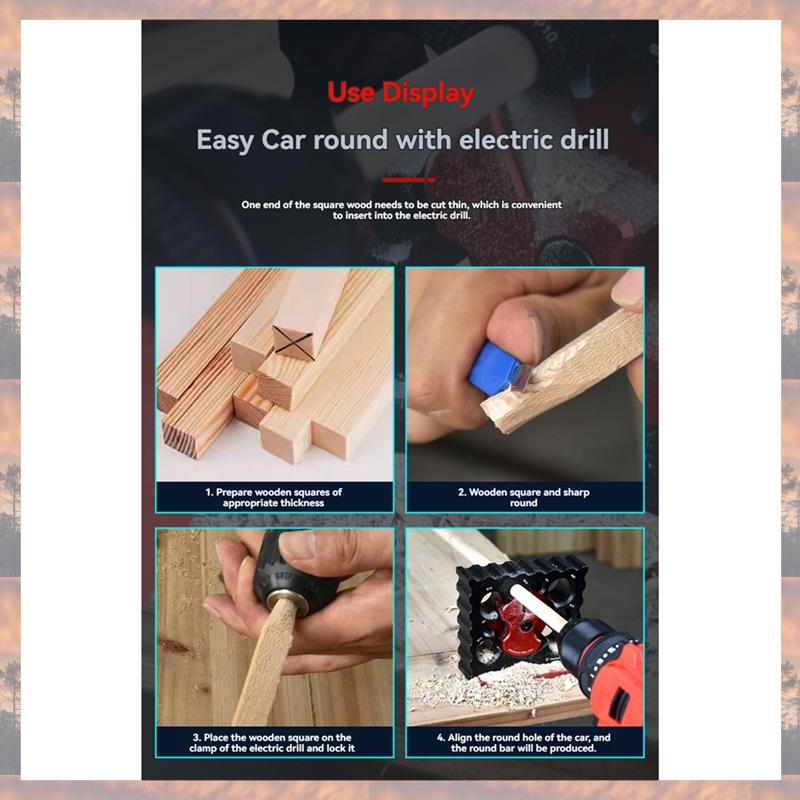 Use Display

Easy Car round with electric drill

One end of the square wood needs to be cut thin, which is convenient to insert into the electric drill.

1. Prepare wooden squares of appropriate thickness

2. Wooden square and sharp round

3. Place the wooden square on the clamp of the electric drill and lock it

4. Align the round hole of the car, and the round bar will be produced.