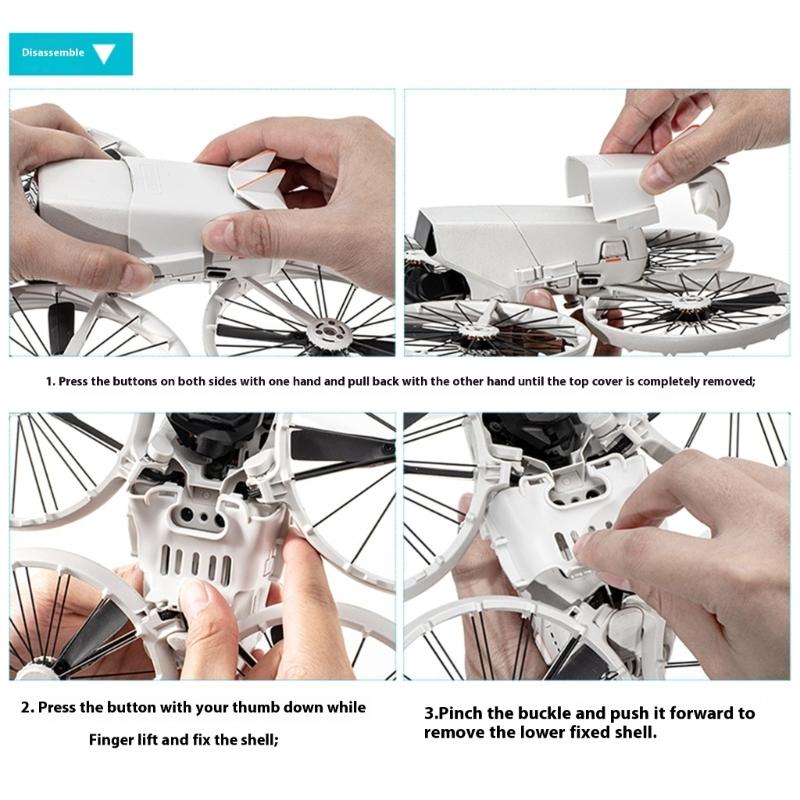 Disassemble

1. Press the buttons on both sides with one hand and pull back with the other hand until the top cover is completely removed;

2. Press the button with your thumb down while

Finger lift and fix the shell;

3.Pinch the buckle and push it forward to remove the lower fixed shell.