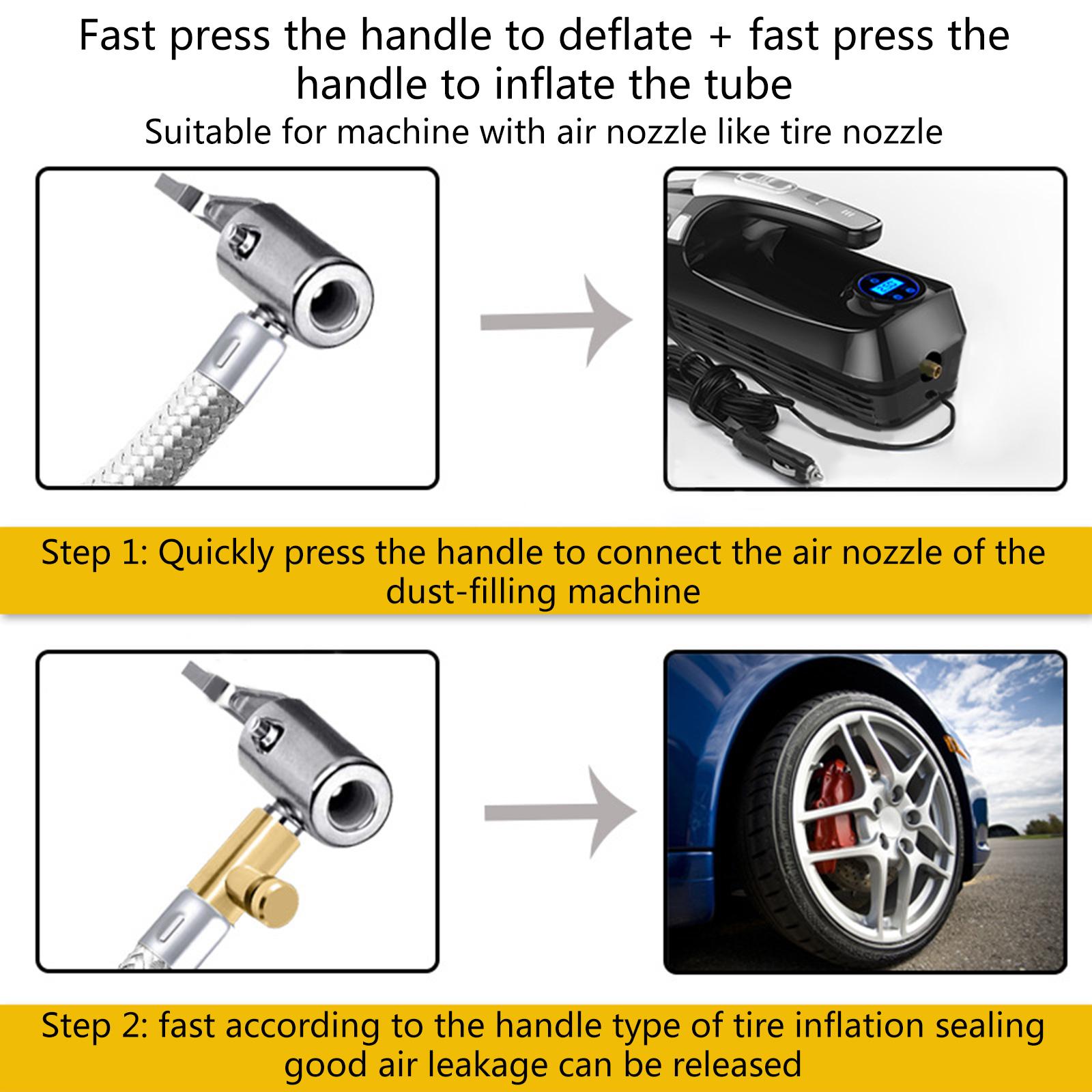 Fast press the handle to deflate + fast press the handle to inflate the tube

Suitable for machine with air nozzle like tire nozzle

Step 1: Quickly press the handle to connect the air nozzle of the dust-filling machine

Step 2: fast according to the handle type of tire inflation sealing good air leakage can be released