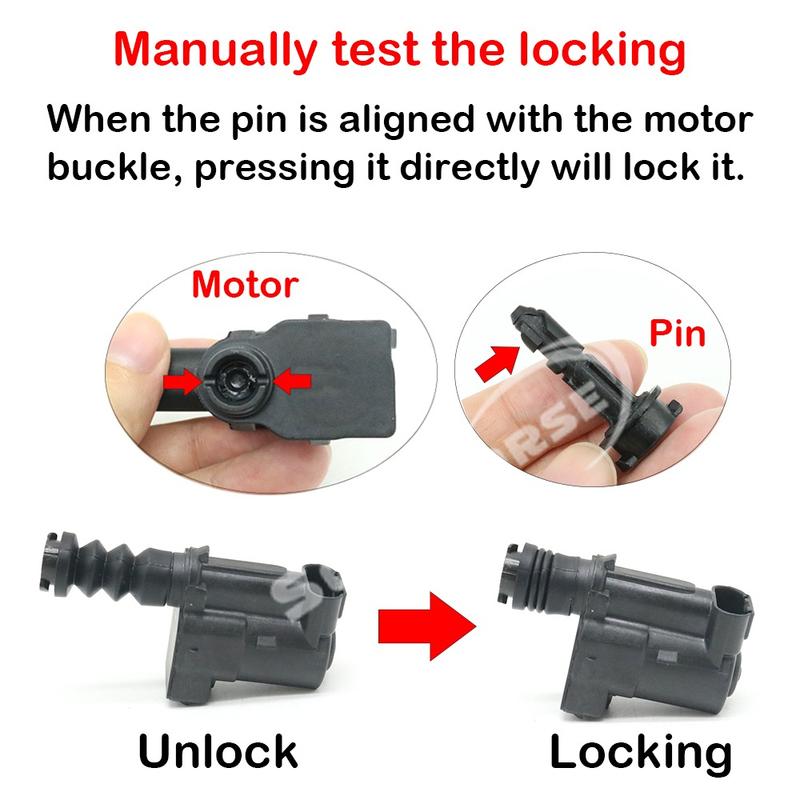 Manually test the locking

When the pin is aligned with the motor buckle, pressing it directly will lock it.

Motor

Pin

RSE

Unlock

Locking