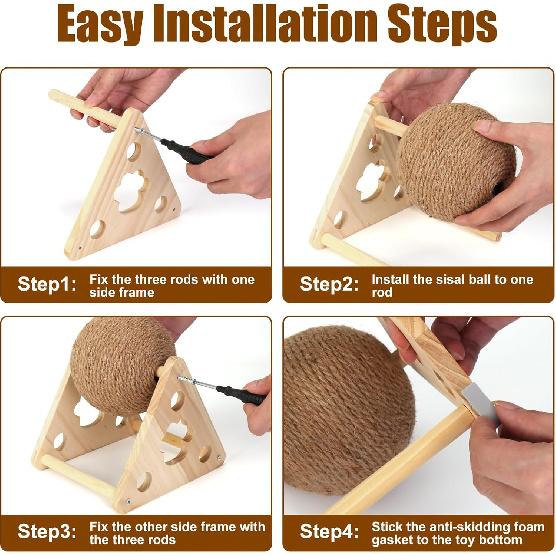 Easy Installation Steps

Step1: Fix the three rods with one side frame

Step2: Install the sisal ball to one rod

Step3: Fix the other side frame with the three rods

Step4: Stick the anti-skidding foam gasket to the toy bottom