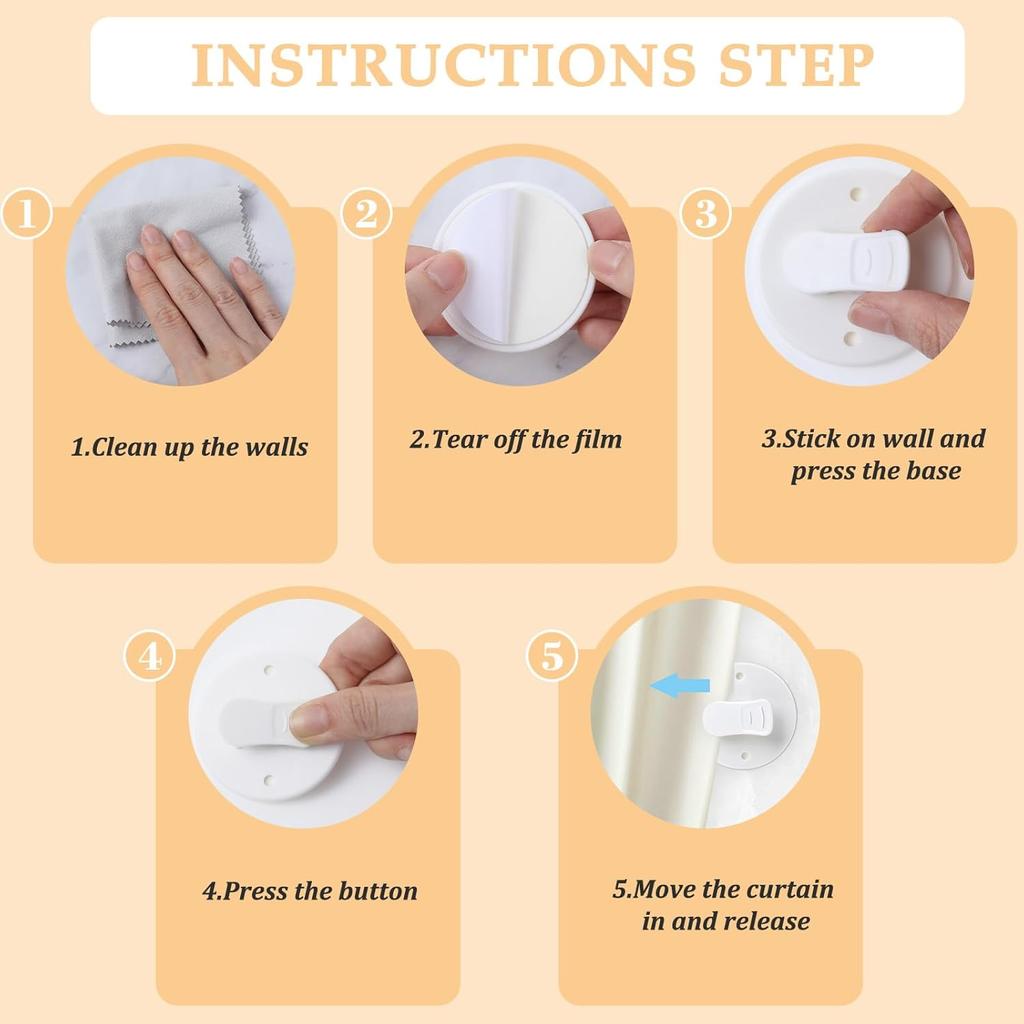 INSTRUCTIONS STEP

1

1.Clean up the walls

2

2.Tear off the film

3

3.Stick on wall and press the base

4

4.Press the button

5

5.Move the curtain in and release