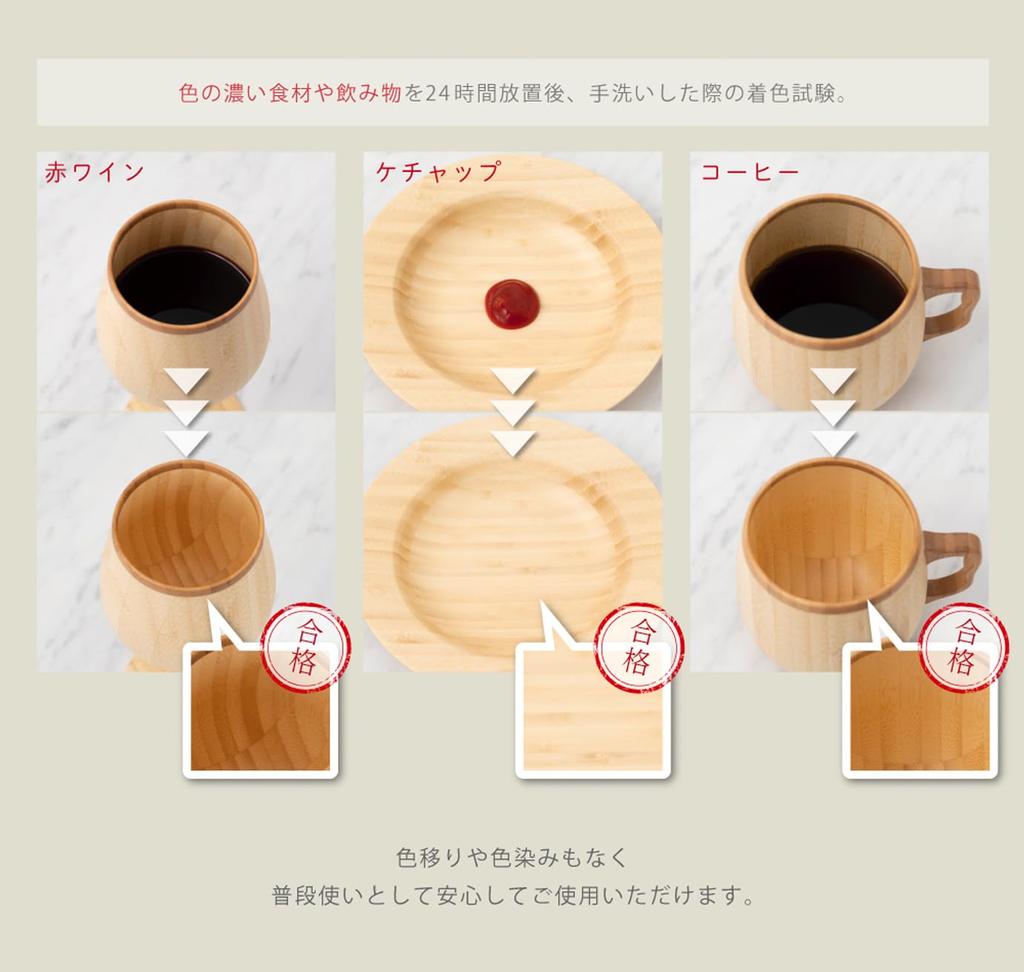 色の濃い食材や飲み物を24時間放置後、手洗いした際の着色試験。

赤ワイン

合格

ケチャップ

合格

コーヒー

合格

色移りや色染みもなく
普段使いとして安心してご使用いただけます。