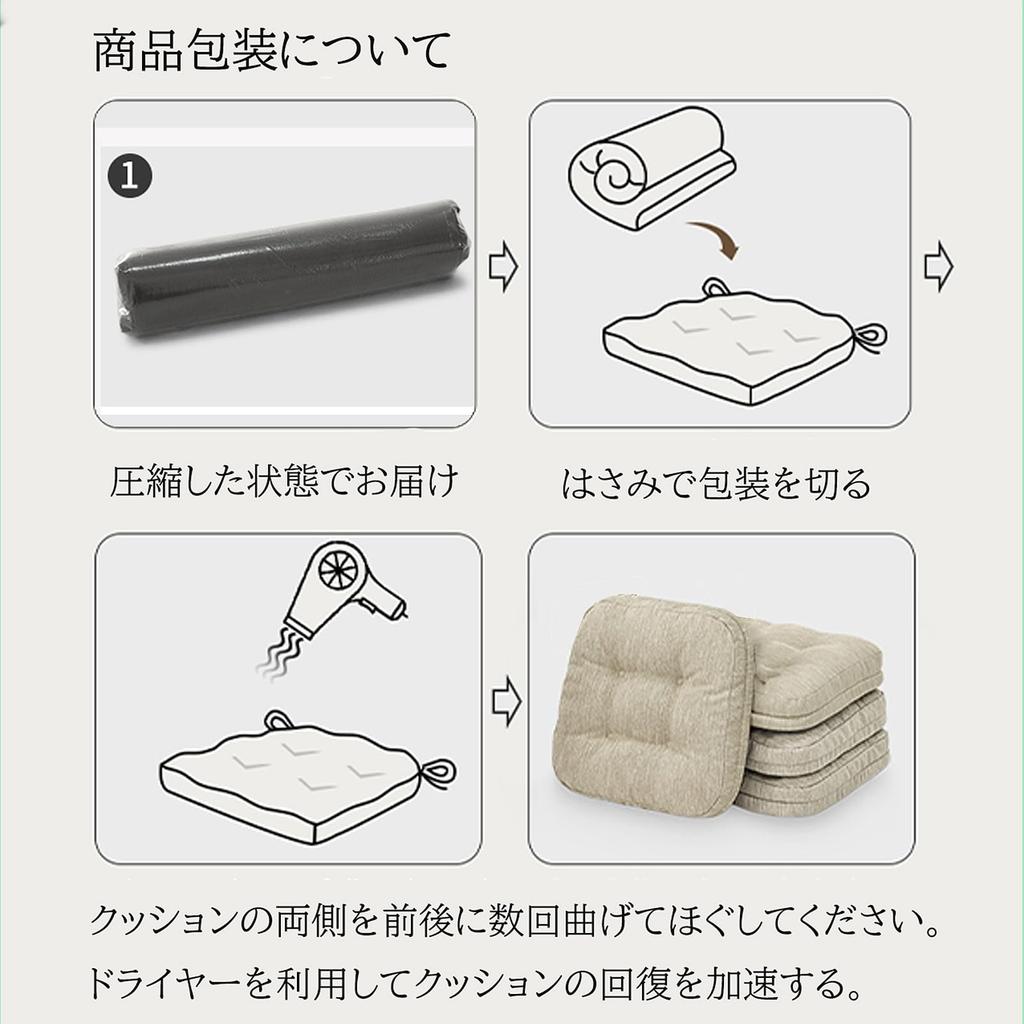 商品包装について

1

圧縮した状態でお届け

はさみで包装を切る

クッションの両側を前後に数回曲げてほぐしてください。
ドライヤーを利用してクッションの回復を加速する。