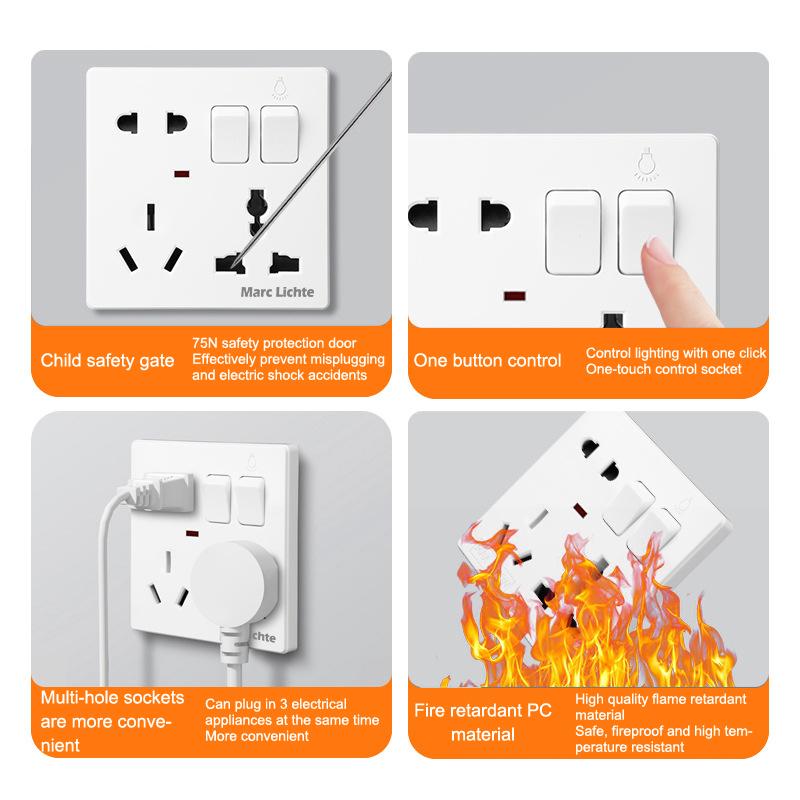 Marc Lichte

Child safety gate

75N safety protection door
Effectively prevent misplugging and electric shock accidents

One button control

Control lighting with one click
One-touch control socket

chte

Multi-hole sockets are more convenient

Can plug in 3 electrical appliances at the same time
More convenient

Fire retardant PC material

High quality flame retardant material
Safe, fireproof and high temperature resistant