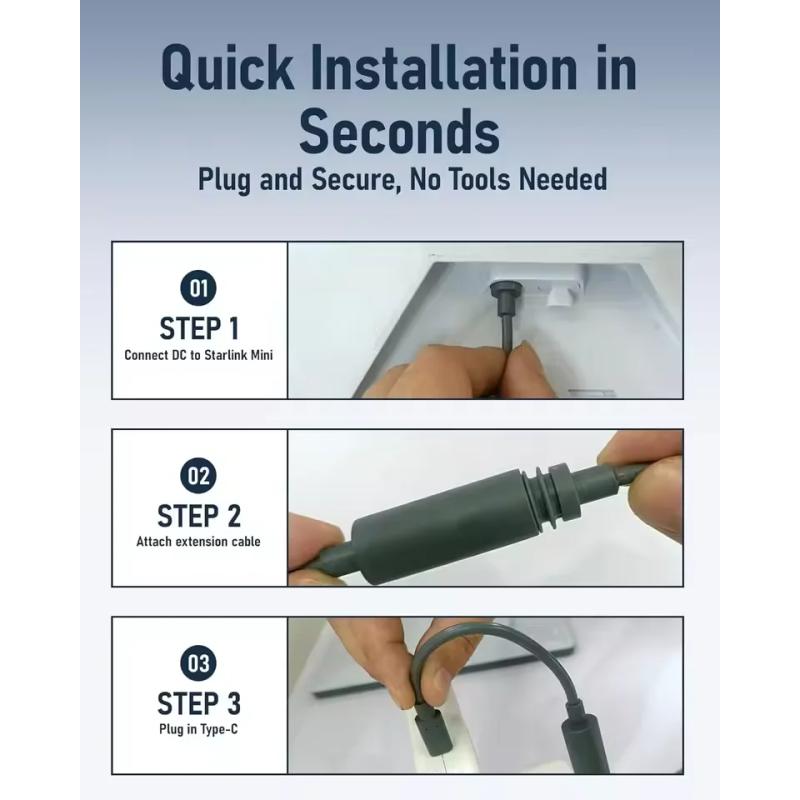 Quick Installation in Seconds

Plug and Secure, No Tools Needed

01

STEP 1

Connect DC to Starlink Mini

02

STEP 2

Attach extension cable

03

STEP 3

Plug in Type-C